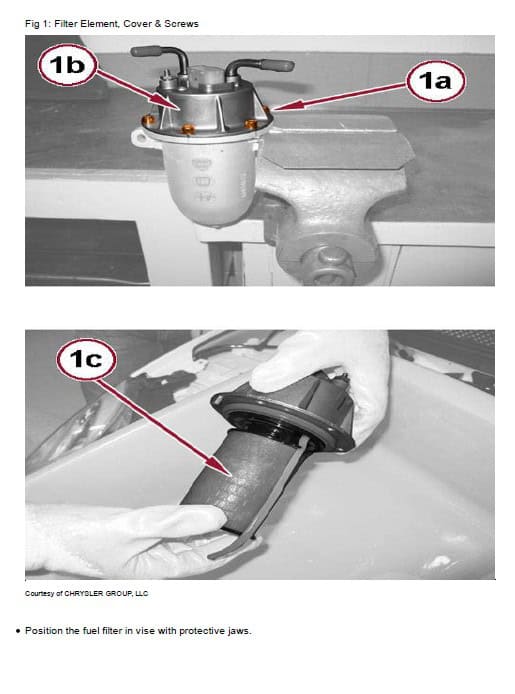 Fig 1: Filter Element, Cover & Screws

1b

1a

1c

Courtesy of CHRYSLER GROUP, LLC

• Position the fuel filter in vise with protective jaws.