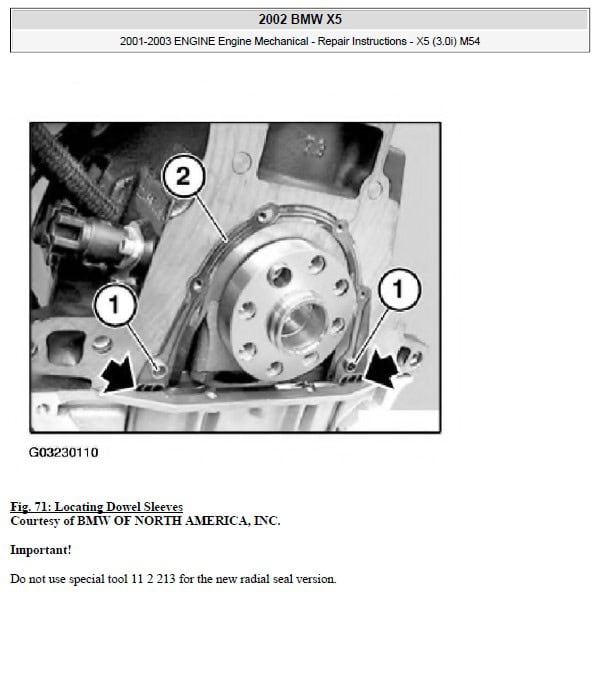 2002 BMW X5

2001-2003 ENGINE Engine Mechanical - Repair Instructions - X5 (3.0i) M54

2

1

1

G03230110

Fig. 71: Locating Dowel Sleeves
Courtesy of BMW OF NORTH AMERICA, INC.

Important!

Do not use special tool 11 2 213 for the new radial seal version.