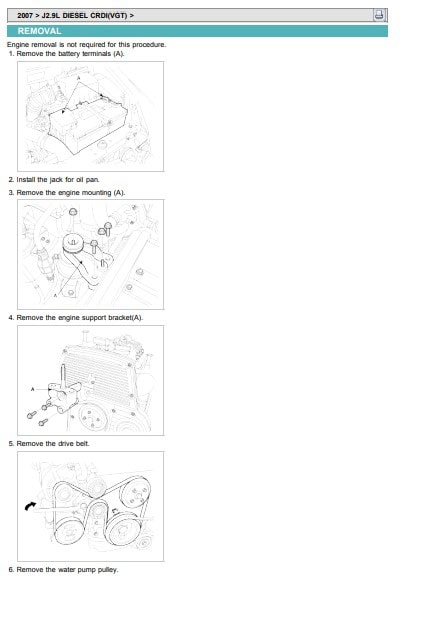 2007 > J2.9L DIESEL CRDI(VGT) >

REMOVAL

Engine removal is not required for this procedure.

1. Remove the battery terminals (A).

A

2. Install the jack for oil pan.

3. Remove the engine mounting (A).

A

4. Remove the engine support bracket(A).

A

5. Remove the drive belt.

6. Remove the water pump pulley.