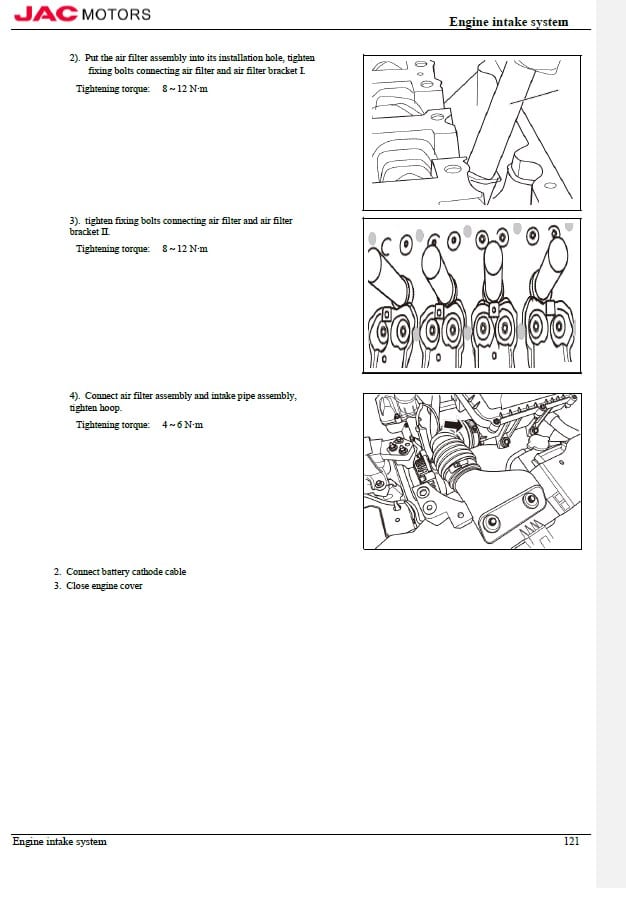 JAC MOTORS

Engine intake system

2). Put the air filter assembly into its installation hole, tighten fixing bolts connecting air filter and air filter bracket I.

Tightening torque: 8 ~ 12 N·m

3). tighten fixing bolts connecting air filter and air filter bracket II.

Tightening torque: 8 ~ 12 N·m

4). Connect air filter assembly and intake pipe assembly, tighten hoop.

Tightening torque: 4 ~ 6 N·m

2. Connect battery cathode cable

3. Close engine cover

Engine intake system

121