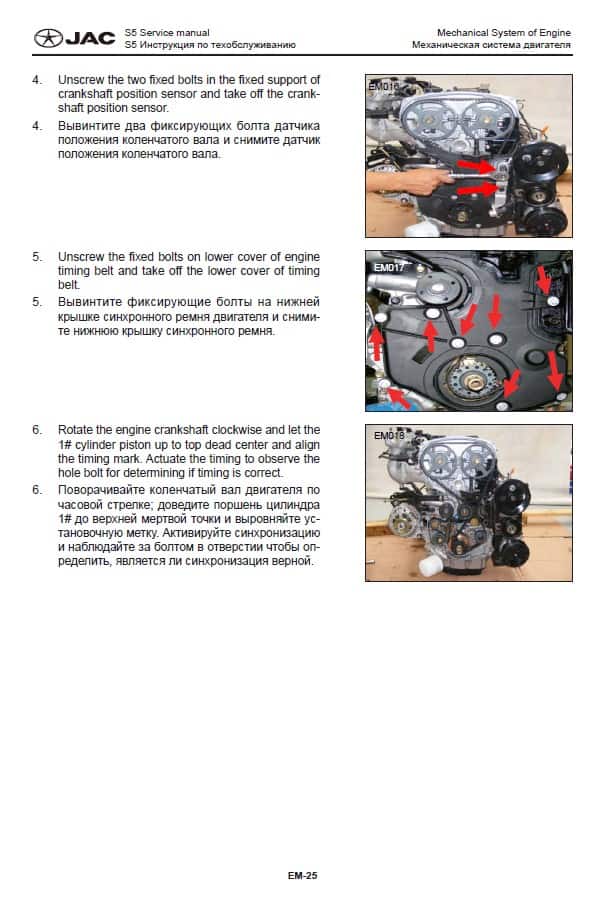 JAC S5 Service manual
S5 Инструкция по техобслуживанию

Mechanical System of Engine
Механическая система двигателя

4. Unscrew the two fixed bolts in the fixed support of crankshaft position sensor and take off the crankshaft position sensor.
4. Вывинтите два фиксирующих болта датчика положения коленчатого вала и снимите датчик положения коленчатого вала.

EM016

5. Unscrew the fixed bolts on lower cover of engine timing belt and take off the lower cover of timing belt.
5. Вывинтите фиксирующие болты на нижней крышке синхронного ремня двигателя и снимите нижнюю крышку синхронного ремня.

EM017

6. Rotate the engine crankshaft clockwise and let the 1# cylinder piston up to top dead center and align the timing mark. Actuate the timing to observe the hole bolt for determining if timing is correct.
6. Поворачивайте коленчатый вал двигателя по часовой стрелке; доведите поршень цилиндра 1# до верхней мертвой точки и выровняйте установочную метку. Активируйте синхронизацию и наблюдайте за болтом в отверстии чтобы определить, является ли синхронизация верной.

EM018

EM-25