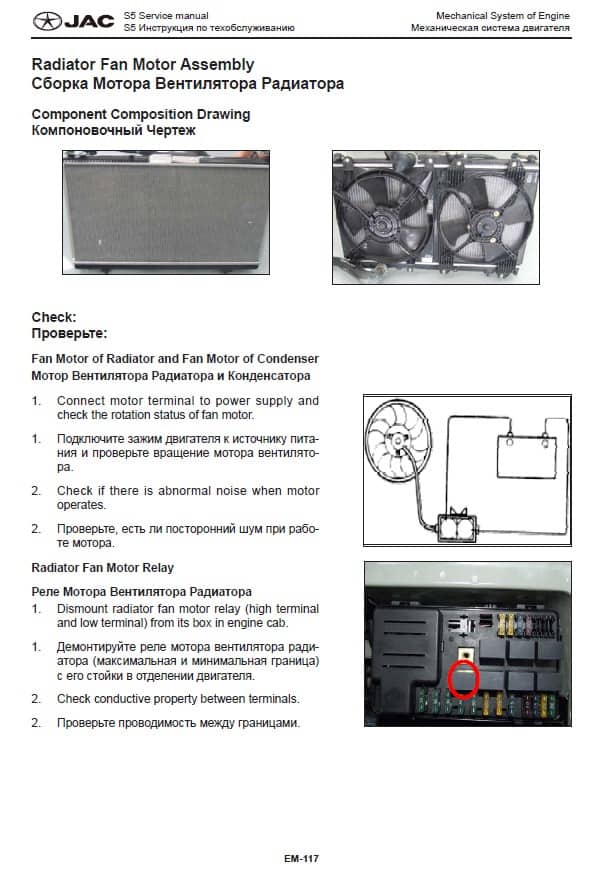 JAC S5 Service manual
S5 Инструкция по техобслуживанию

Mechanical System of Engine
Механическая система двигателя

Radiator Fan Motor Assembly
Сборка Мотора Вентилятора Радиатора

Component Composition Drawing
Компоновочный Чертеж

Check:
Проверьте:

Fan Motor of Radiator and Fan Motor of Condenser
Мотор Вентилятора Радиатора и Конденсатора

1. Connect motor terminal to power supply and check the rotation status of fan motor.

1. Подключите зажим двигателя к источнику питания и проверьте вращение мотора вентилятора.

2. Check if there is abnormal noise when motor operates.

2. Проверьте, есть ли посторонний шум при работе мотора.

Radiator Fan Motor Relay

Реле Мотора Вентилятора Радиатора

1. Dismount radiator fan motor relay (high terminal and low terminal) from its box in engine cab.

1. Демонтируйте реле мотора вентилятора радиатора (максимальная и минимальная граница) с его стойки в отделении двигателя.

2. Check conductive property between terminals.

2. Проверьте проводимость между границами.

EM-117