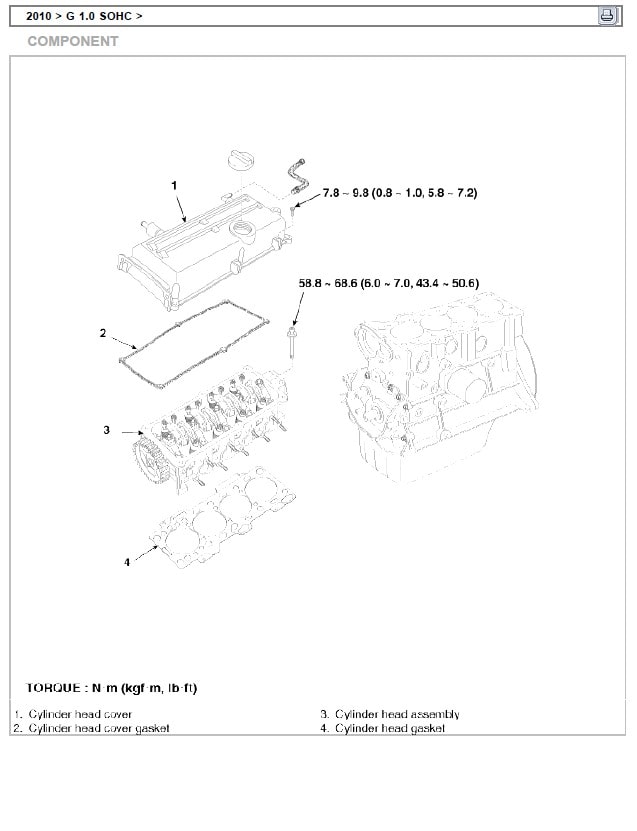 2010 > G 1.0 SOHC >

COMPONENT

1

7.8 ~ 9.8 (0.8 ~ 1.0, 5.8 ~ 7.2)

58.8 ~ 68.6 (6.0 ~ 7.0, 43.4 ~ 50.6)

2

3

4

TORQUE : N·m (kgf·m, lb·ft)

1. Cylinder head cover
2. Cylinder head cover gasket

3. Cylinder head assembly
4. Cylinder head gasket