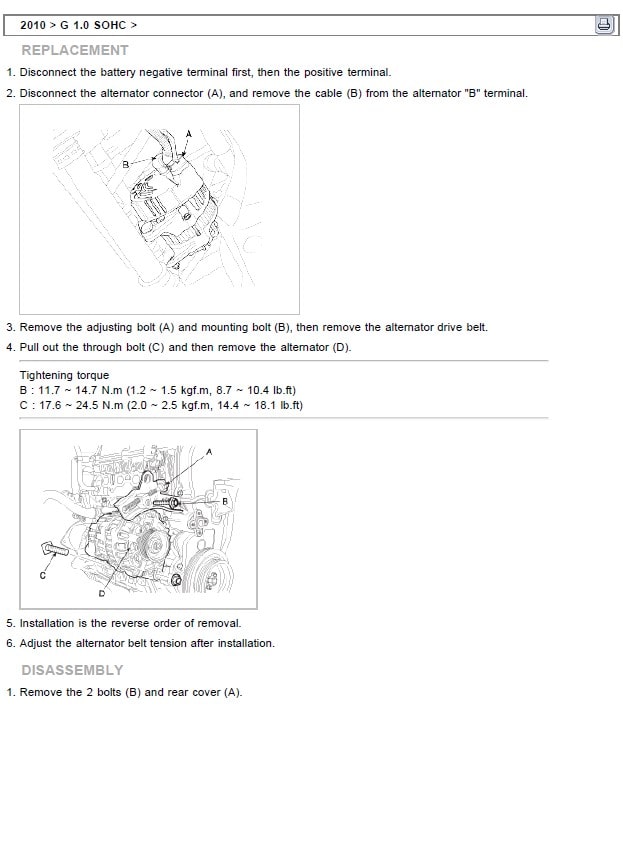 2010 > G 1.0 SOHC >

REPLACEMENT

1. Disconnect the battery negative terminal first, then the positive terminal.

2. Disconnect the alternator connector (A), and remove the cable (B) from the alternator "B" terminal.

A

B

3. Remove the adjusting bolt (A) and mounting bolt (B), then remove the alternator drive belt.

4. Pull out the through bolt (C) and then remove the alternator (D).

Tightening torque
B : 11.7 ~ 14.7 N.m (1.2 ~ 1.5 kgf.m, 8.7 ~ 10.4 lb.ft)
C : 17.6 ~ 24.5 N.m (2.0 ~ 2.5 kgf.m, 14.4 ~ 18.1 lb.ft)

A

B

C

D

5. Installation is the reverse order of removal.

6. Adjust the alternator belt tension after installation.

DISASSEMBLY

1. Remove the 2 bolts (B) and rear cover (A).