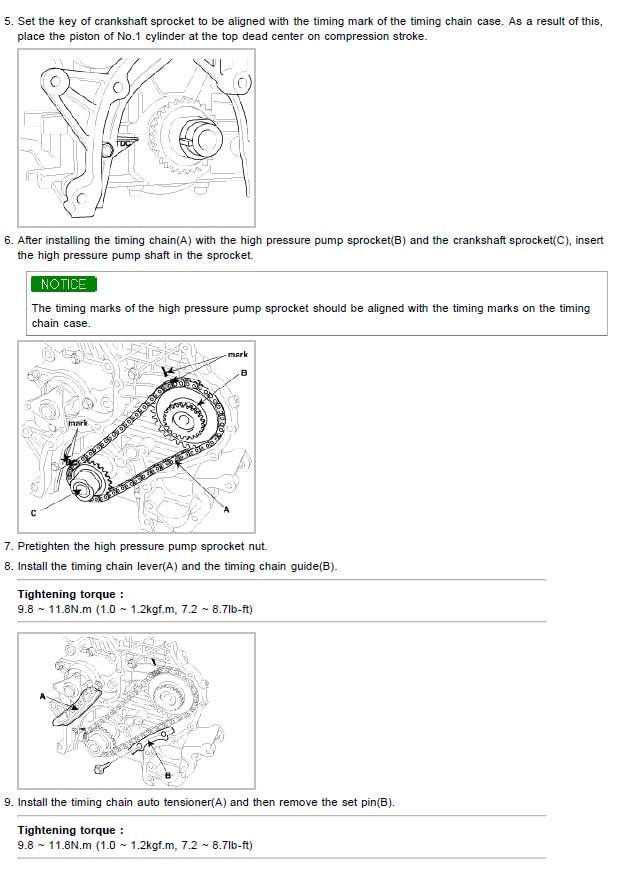 5. Set the key of crankshaft sprocket to be aligned with the timing mark of the timing chain case. As a result of this, place the piston of No.1 cylinder at the top dead center on compression stroke.

TDC

6. After installing the timing chain(A) with the high pressure pump sprocket(B) and the crankshaft sprocket(C), insert the high pressure pump shaft in the sprocket.

NOTICE

The timing marks of the high pressure pump sprocket should be aligned with the timing marks on the timing chain case.

mark
B
mark
C
A

7. Pretighten the high pressure pump sprocket nut.
8. Install the timing chain lever(A) and the timing chain guide(B).

Tightening torque :
9.8 ~ 11.8N.m (1.0 ~ 1.2kgf.m, 7.2 ~ 8.7lb-ft)

A
B

9. Install the timing chain auto tensioner(A) and then remove the set pin(B).

Tightening torque :
9.8 ~ 11.8N.m (1.0 ~ 1.2kgf.m, 7.2 ~ 8.7lb-ft)