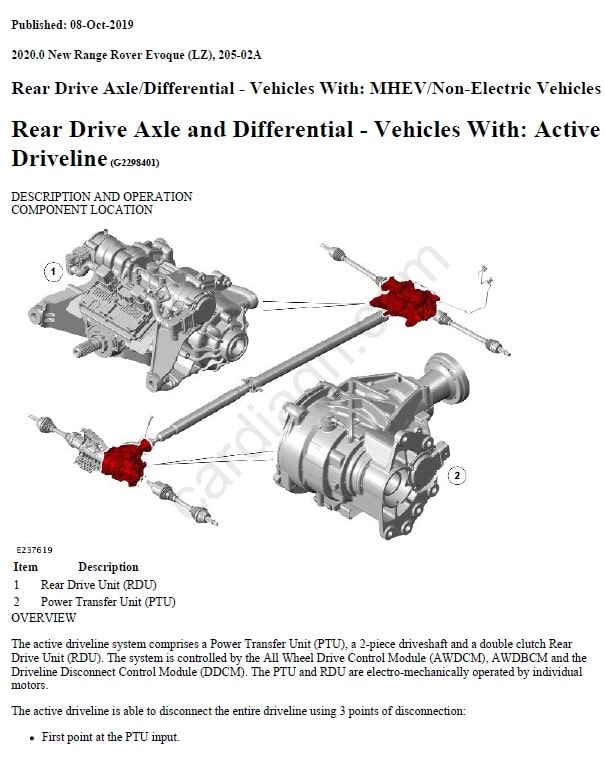 Published: 08-Oct-2019

2020.0 New Range Rover Evoque (LZ), 205-02A

Rear Drive Axle/Differential - Vehicles With: MHEV/Non-Electric Vehicles

Rear Drive Axle and Differential - Vehicles With: Active Driveline (G2298401)

DESCRIPTION AND OPERATION
COMPONENT LOCATION

1

2

cardiagn.com

E237619

| Item | Description |
|---|---|
| 1 | Rear Drive Unit (RDU) |
| 2 | Power Transfer Unit (PTU) |

OVERVIEW

The active driveline system comprises a Power Transfer Unit (PTU), a 2-piece driveshaft and a double clutch Rear Drive Unit (RDU). The system is controlled by the All Wheel Drive Control Module (AWDCM), AWDBCM and the Driveline Disconnect Control Module (DDCM). The PTU and RDU are electro-mechanically operated by individual motors.

The active driveline is able to disconnect the entire driveline using 3 points of disconnection:

• First point at the PTU input.