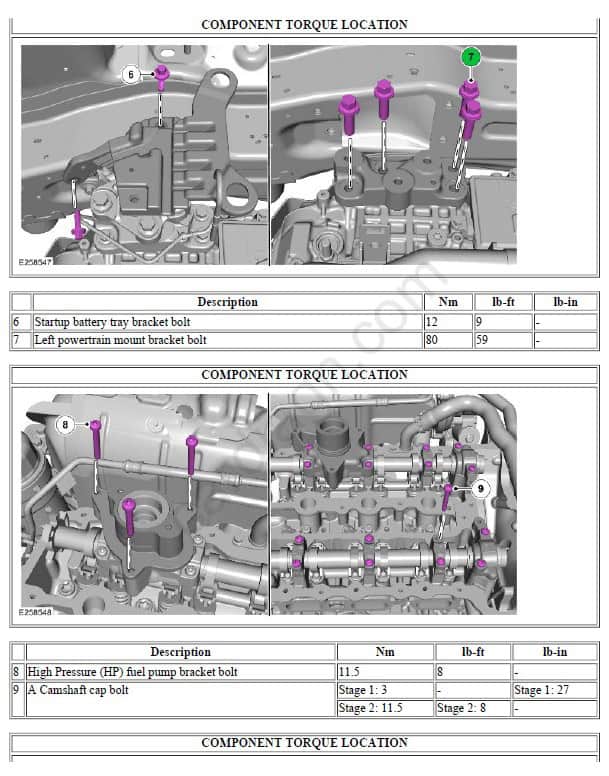 COMPONENT TORQUE LOCATION

6

7

E258547

| | Description | Nm | lb-ft | lb-in |
|---|---|---|---|---|
| 6 | Startup battery tray bracket bolt | 12 | 9 | - |
| 7 | Left powertrain mount bracket bolt | 80 | 59 | - |

COMPONENT TORQUE LOCATION

8

9

E258548

| | Description | Nm | lb-ft | lb-in |
|---|---|---|---|---|
| 8 | High Pressure (HP) fuel pump bracket bolt | 11.5 | 8 | - |
| 9 | A Camshaft cap bolt | Stage 1: 3 | - | Stage 1: 27 |
| | | Stage 2: 11.5 | Stage 2: 8 | - |

COMPONENT TORQUE LOCATION