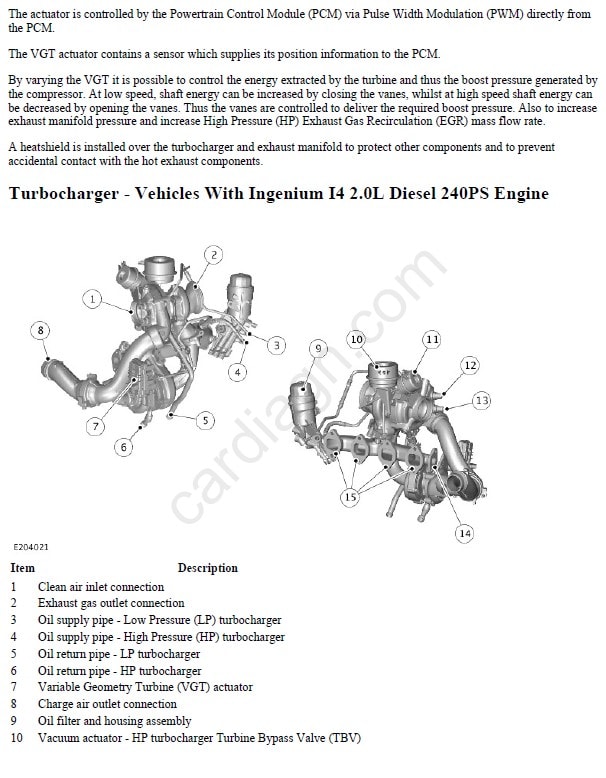 The actuator is controlled by the Powertrain Control Module (PCM) via Pulse Width Modulation (PWM) directly from the PCM.

The VGT actuator contains a sensor which supplies its position information to the PCM.

By varying the VGT it is possible to control the energy extracted by the turbine and thus the boost pressure generated by the compressor. At low speed, shaft energy can be increased by closing the vanes, whilst at high speed shaft energy can be decreased by opening the vanes. Thus the vanes are controlled to deliver the required boost pressure. Also to increase exhaust manifold pressure and increase High Pressure (HP) Exhaust Gas Recirculation (EGR) mass flow rate.

A heatshield is installed over the turbocharger and exhaust manifold to protect other components and to prevent accidental contact with the hot exhaust components.

Turbocharger - Vehicles With Ingenium I4 2.0L Diesel 240PS Engine

1 2 3 4 5 6 7 8 9 10 11 12 13 14 15

cardiagn.com

E204021

| Item | Description |
|---|---|
| 1 | Clean air inlet connection |
| 2 | Exhaust gas outlet connection |
| 3 | Oil supply pipe - Low Pressure (LP) turbocharger |
| 4 | Oil supply pipe - High Pressure (HP) turbocharger |
| 5 | Oil return pipe - LP turbocharger |
| 6 | Oil return pipe - HP turbocharger |
| 7 | Variable Geometry Turbine (VGT) actuator |
| 8 | Charge air outlet connection |
| 9 | Oil filter and housing assembly |
| 10 | Vacuum actuator - HP turbocharger Turbine Bypass Valve (TBV) |