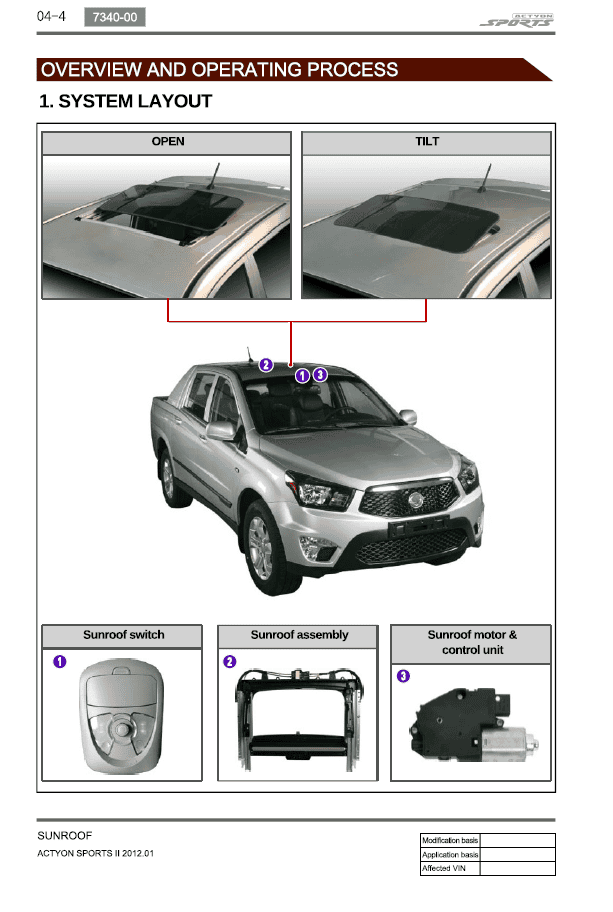 04-4 7340-00

ACTYON SPORTS

OVERVIEW AND OPERATING PROCESS

1. SYSTEM LAYOUT

OPEN

TILT

2 1 3

Sunroof switch

1

Sunroof assembly

2

Sunroof motor & control unit

3

SUNROOF

ACTYON SPORTS II 2012.01

| Modification basis | |
|---|---|
| Application basis | |
| Affected VIN | |