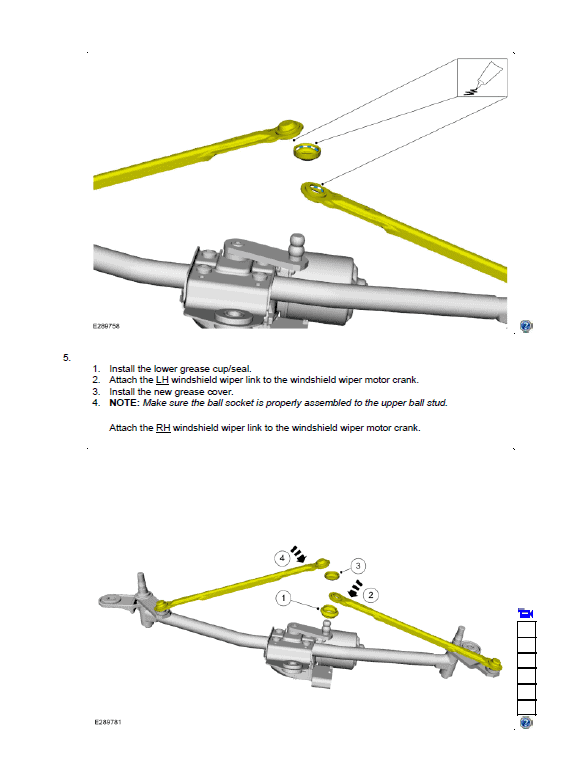 E289758

5.

1. Install the lower grease cup/seal.
2. Attach the LH windshield wiper link to the windshield wiper motor crank.
3. Install the new grease cover.
4. **NOTE:** *Make sure the ball socket is properly assembled to the upper ball stud.*

Attach the RH windshield wiper link to the windshield wiper motor crank.

4
3
1
2

E289781