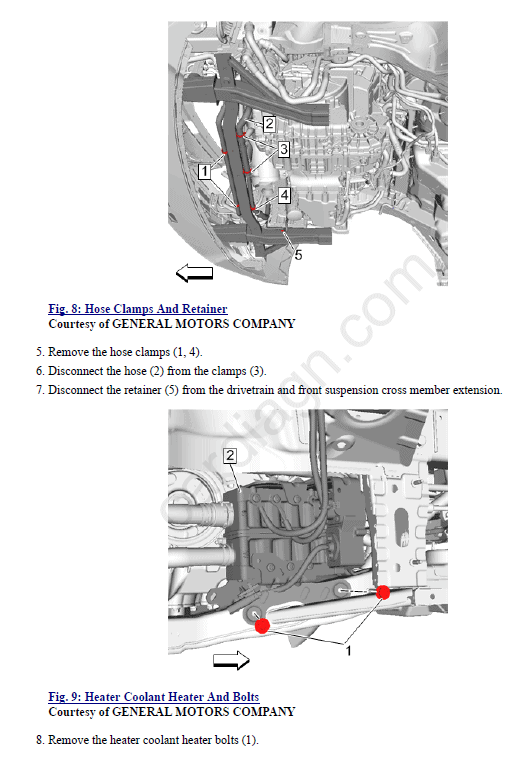 2
3
1
4
5

Fig. 8: Hose Clamps And Retainer
Courtesy of GENERAL MOTORS COMPANY

5. Remove the hose clamps (1, 4).
6. Disconnect the hose (2) from the clamps (3).
7. Disconnect the retainer (5) from the drivetrain and front suspension cross member extension.

2
1

Fig. 9: Heater Coolant Heater And Bolts
Courtesy of GENERAL MOTORS COMPANY

8. Remove the heater coolant heater bolts (1).

cardiagn.com