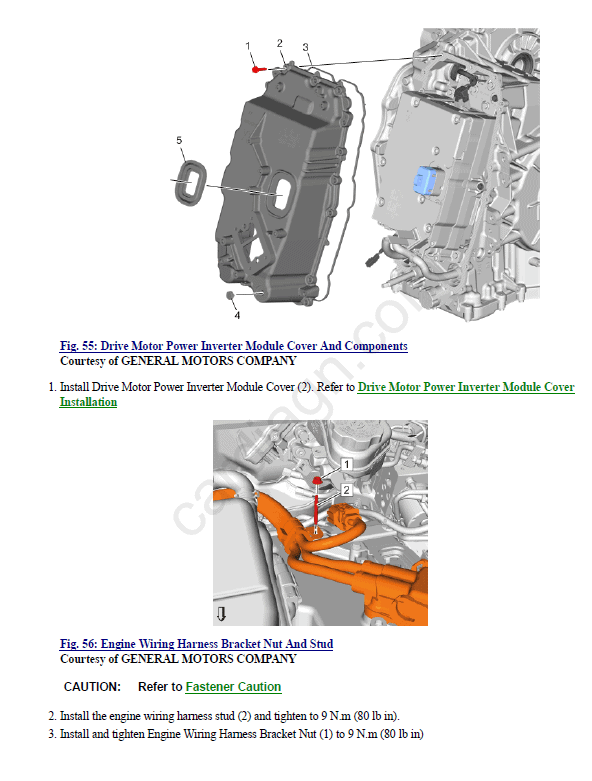 1
2
3
5
4

Fig. 55: Drive Motor Power Inverter Module Cover And Components
Courtesy of GENERAL MOTORS COMPANY

1. Install Drive Motor Power Inverter Module Cover (2). Refer to Drive Motor Power Inverter Module Cover Installation

1
2

Fig. 56: Engine Wiring Harness Bracket Nut And Stud
Courtesy of GENERAL MOTORS COMPANY

CAUTION: Refer to Fastener Caution

2. Install the engine wiring harness stud (2) and tighten to 9 N.m (80 lb in).
3. Install and tighten Engine Wiring Harness Bracket Nut (1) to 9 N.m (80 lb in)