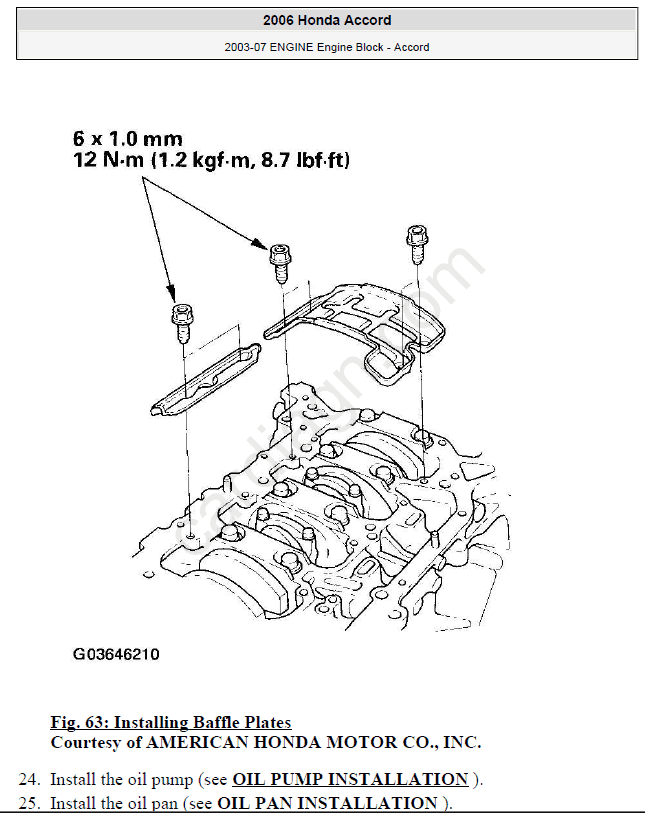 2006 Honda Accord

2003-07 ENGINE Engine Block - Accord

6 x 1.0 mm
12 N·m (1.2 kgf·m, 8.7 lbf·ft)

G03646210

Fig. 63: Installing Baffle Plates
Courtesy of AMERICAN HONDA MOTOR CO., INC.

24. Install the oil pump (see OIL PUMP INSTALLATION ).
25. Install the oil pan (see OIL PAN INSTALLATION ).