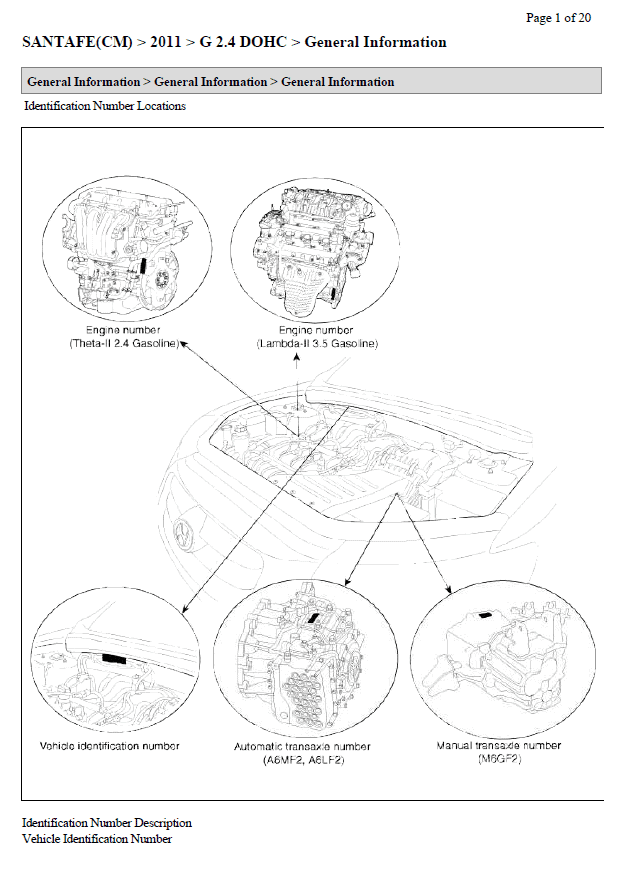 Page 1 of 20

SANTAFE(CM) > 2011 > G 2.4 DOHC > General Information

General Information > General Information > General Information

Identification Number Locations

Engine number
(Theta-II 2.4 Gasoline)

Engine number
(Lambda-II 3.5 Gasoline)

Vehicle identification number

Automatic transaxle number
(A6MF2, A6LF2)

Manual transaxle number
(M6GF2)

Identification Number Description
Vehicle Identification Number