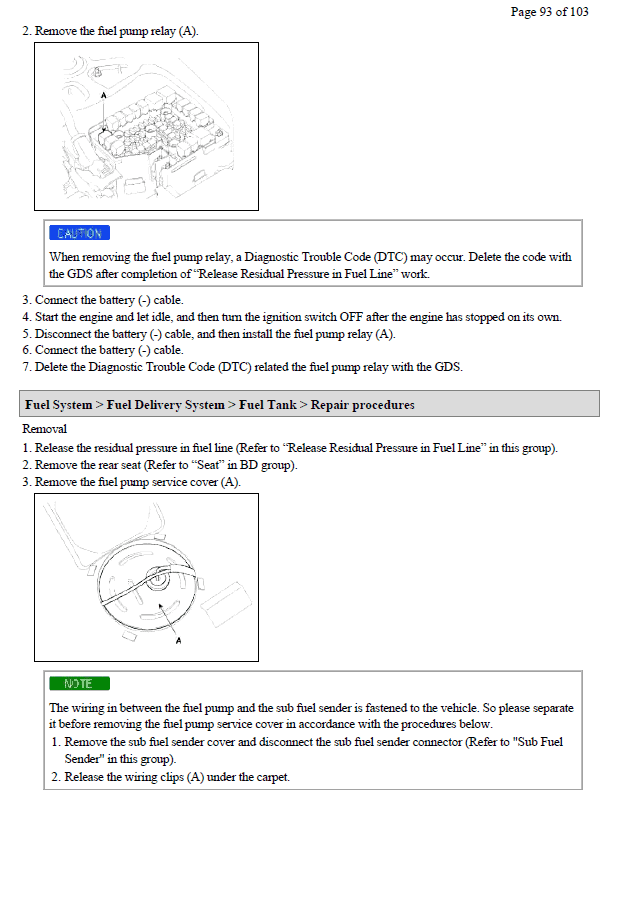 Page 93 of 103

2. Remove the fuel pump relay (A).

A

CAUTION

When removing the fuel pump relay, a Diagnostic Trouble Code (DTC) may occur. Delete the code with the GDS after completion of "Release Residual Pressure in Fuel Line" work.

3. Connect the battery (-) cable.
4. Start the engine and let idle, and then turn the ignition switch OFF after the engine has stopped on its own.
5. Disconnect the battery (-) cable, and then install the fuel pump relay (A).
6. Connect the battery (-) cable.
7. Delete the Diagnostic Trouble Code (DTC) related the fuel pump relay with the GDS.

Fuel System > Fuel Delivery System > Fuel Tank > Repair procedures

Removal
1. Release the residual pressure in fuel line (Refer to "Release Residual Pressure in Fuel Line" in this group).
2. Remove the rear seat (Refer to "Seat" in BD group).
3. Remove the fuel pump service cover (A).

A

NOTE

The wiring in between the fuel pump and the sub fuel sender is fastened to the vehicle. So please separate it before removing the fuel pump service cover in accordance with the procedures below.
1. Remove the sub fuel sender cover and disconnect the sub fuel sender connector (Refer to "Sub Fuel Sender" in this group).
2. Release the wiring clips (A) under the carpet.