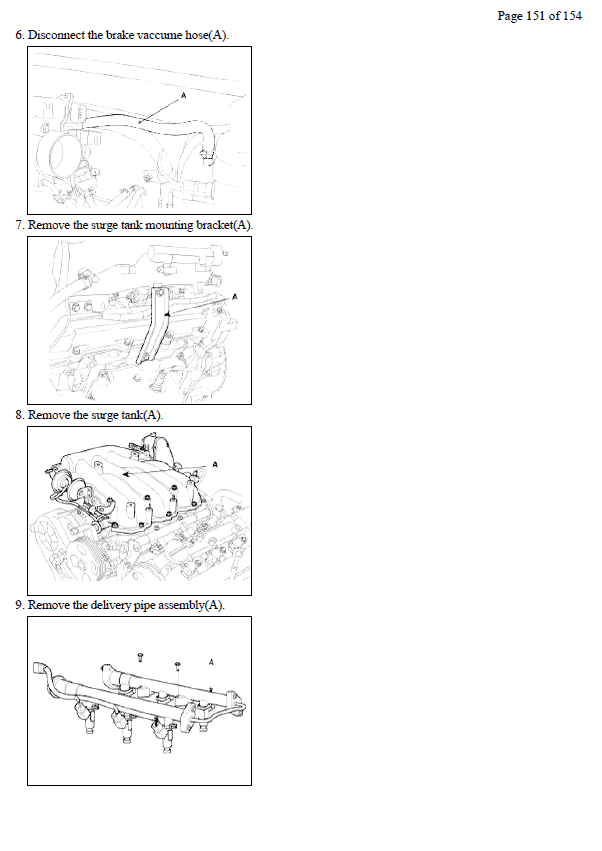 Page 151 of 154

6. Disconnect the brake vaccume hose(A).

A

7. Remove the surge tank mounting bracket(A).

A

8. Remove the surge tank(A).

A

9. Remove the delivery pipe assembly(A).

A