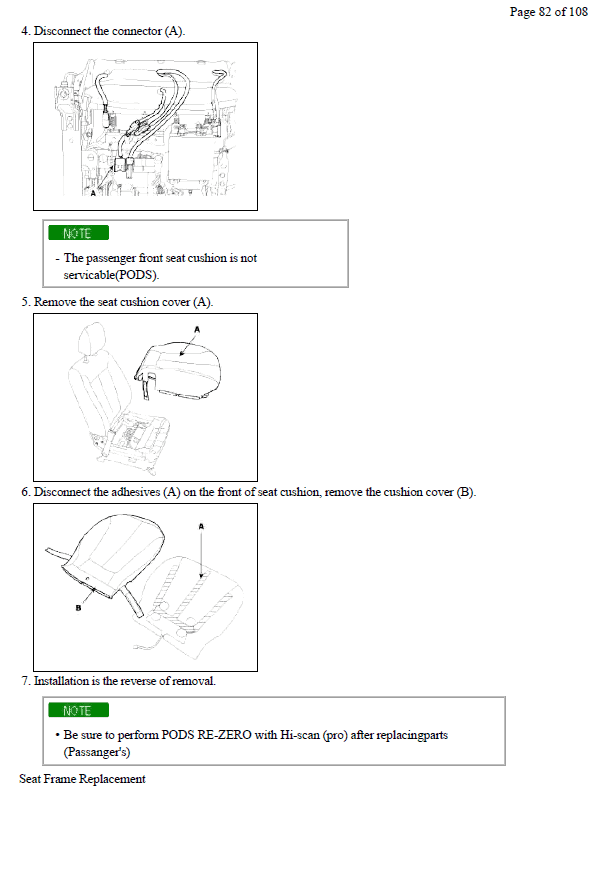 Page 82 of 108

4. Disconnect the connector (A).

A

NOTE

- The passenger front seat cushion is not servicable(PODS).

5. Remove the seat cushion cover (A).

A

6. Disconnect the adhesives (A) on the front of seat cushion, remove the cushion cover (B).

A

B

7. Installation is the reverse of removal.

NOTE

• Be sure to perform PODS RE-ZERO with Hi-scan (pro) after replacingparts (Passanger's)

Seat Frame Replacement