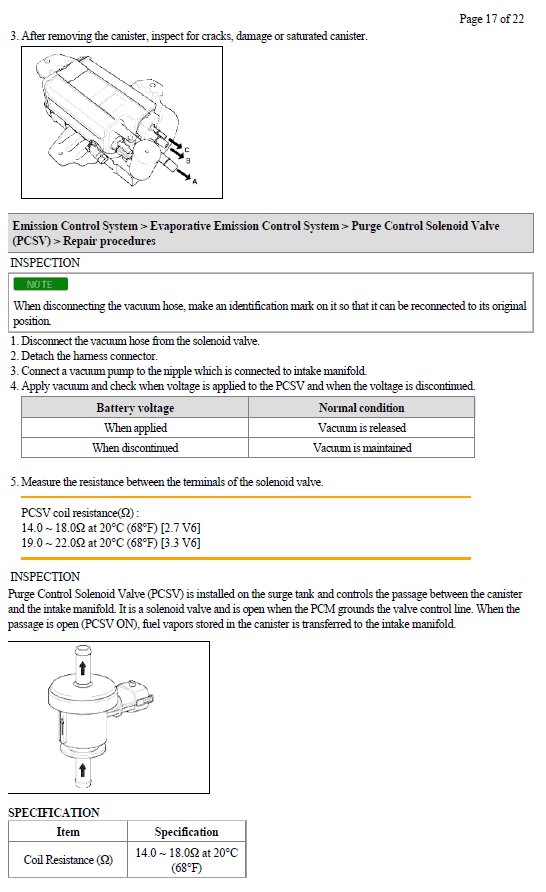 Page 17 of 22

3. After removing the canister, inspect for cracks, damage or saturated canister.

C
B
A

Emission Control System > Evaporative Emission Control System > Purge Control Solenoid Valve (PCSV) > Repair procedures

INSPECTION

NOTE

When disconnecting the vacuum hose, make an identification mark on it so that it can be reconnected to its original position.

1. Disconnect the vacuum hose from the solenoid valve.
2. Detach the harness connector.
3. Connect a vacuum pump to the nipple which is connected to intake manifold.
4. Apply vacuum and check when voltage is applied to the PCSV and when the voltage is discontinued.

| Battery voltage | Normal condition |
|---|---|
| When applied | Vacuum is released |
| When discontinued | Vacuum is maintained |

5. Measure the resistance between the terminals of the solenoid valve.

PCSV coil resistance(Ω) :
14.0 ~ 18.0Ω at 20°C (68°F) [2.7 V6]
19.0 ~ 22.0Ω at 20°C (68°F) [3.3 V6]

INSPECTION

Purge Control Solenoid Valve (PCSV) is installed on the surge tank and controls the passage between the canister and the intake manifold. It is a solenoid valve and is open when the PCM grounds the valve control line. When the passage is open (PCSV ON), fuel vapors stored in the canister is transferred to the intake manifold.

SPECIFICATION

| Item | Specification |
|---|---|
| Coil Resistance (Ω) | 14.0 ~ 18.0Ω at 20°C (68°F) |