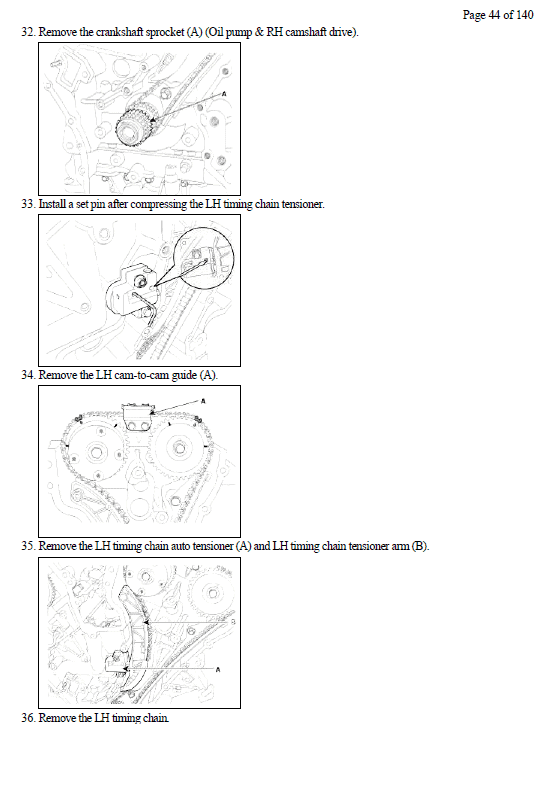 Page 44 of 140

32. Remove the crankshaft sprocket (A) (Oil pump & RH camshaft drive).

A

33. Install a set pin after compressing the LH timing chain tensioner.

34. Remove the LH cam-to-cam guide (A).

A

35. Remove the LH timing chain auto tensioner (A) and LH timing chain tensioner arm (B).

B

A

36. Remove the LH timing chain.