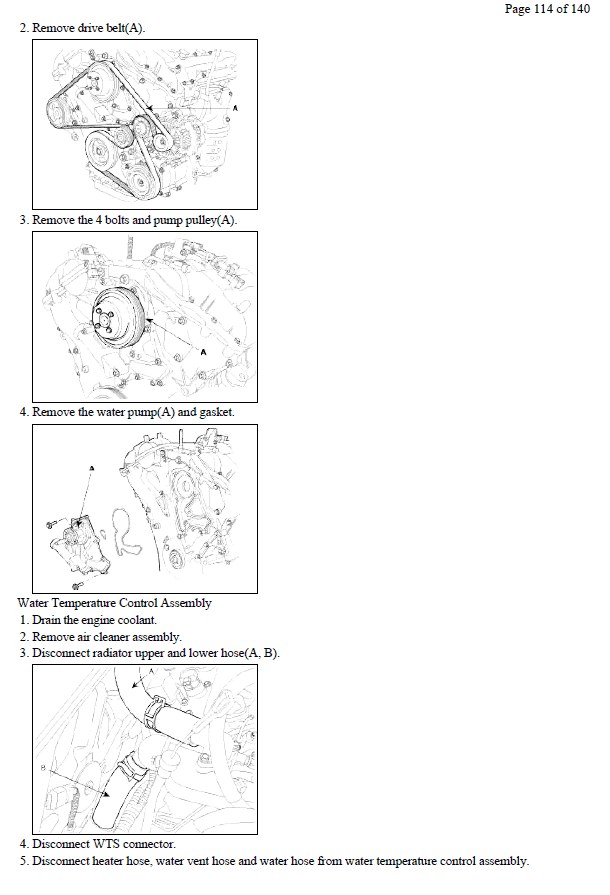 Page 114 of 140

2. Remove drive belt(A).

A

3. Remove the 4 bolts and pump pulley(A).

A

4. Remove the water pump(A) and gasket.

A

Water Temperature Control Assembly
1. Drain the engine coolant.
2. Remove air cleaner assembly.
3. Disconnect radiator upper and lower hose(A, B).

A

B

4. Disconnect WTS connector.
5. Disconnect heater hose, water vent hose and water hose from water temperature control assembly.