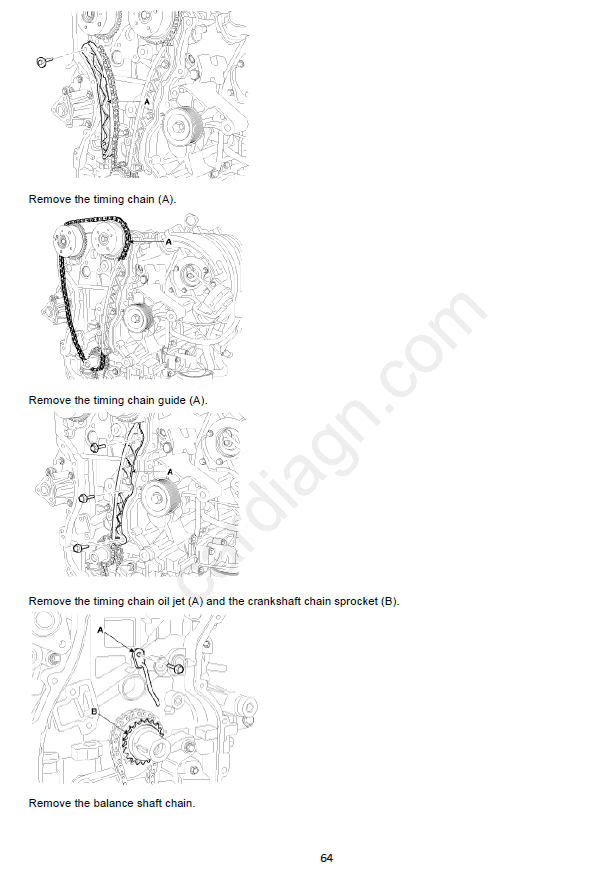 A

Remove the timing chain (A).

A

Remove the timing chain guide (A).

A

Remove the timing chain oil jet (A) and the crankshaft chain sprocket (B).

A

B

Remove the balance shaft chain.

cardiagn.com

64