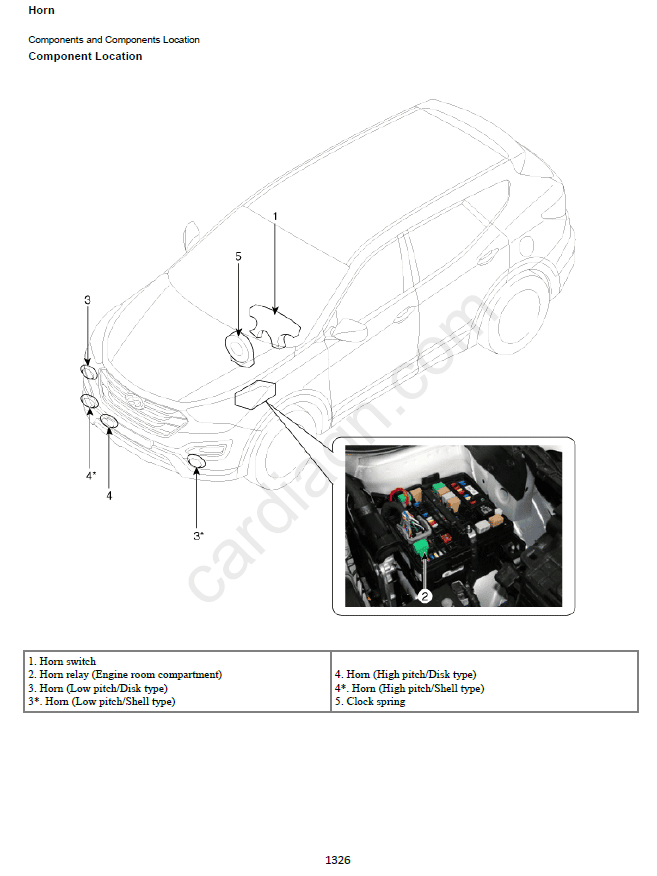 Horn

Components and Components Location

Component Location

1

5

3

4*

4

3*

2

cardiagn.com

| 1. Horn switch<br>2. Horn relay (Engine room compartment)<br>3. Horn (Low pitch/Disk type)<br>3*. Horn (Low pitch/Shell type) | 4. Horn (High pitch/Disk type)<br>4*. Horn (High pitch/Shell type)<br>5. Clock spring |
|---|---|

1326