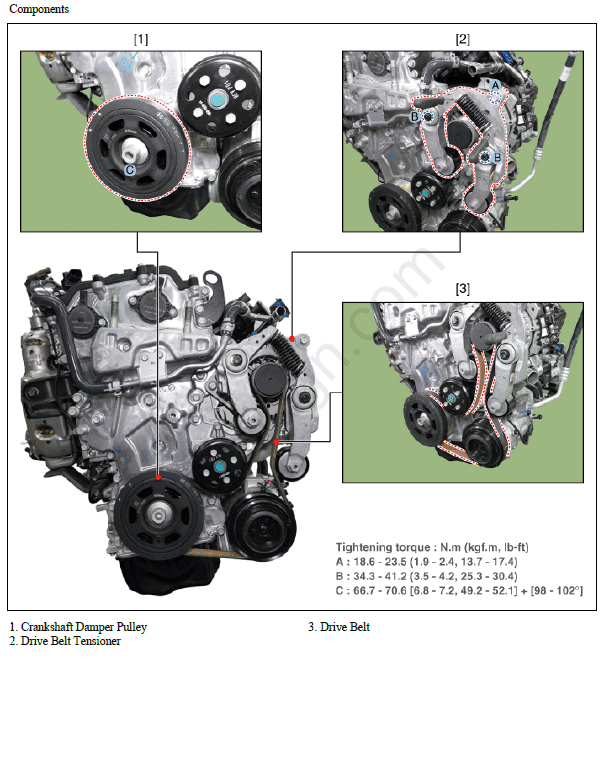 Components

[1]

C

[2]

A

B

B

[3]

Tightening torque : N.m (kgf.m, lb-ft)
A : 18.6 - 23.5 (1.9 - 2.4, 13.7 - 17.4)
B : 34.3 - 41.2 (3.5 - 4.2, 25.3 - 30.4)
C : 66.7 - 70.6 [6.8 - 7.2, 49.2 - 52.1] + [98 - 102°]

1. Crankshaft Damper Pulley
2. Drive Belt Tensioner

3. Drive Belt