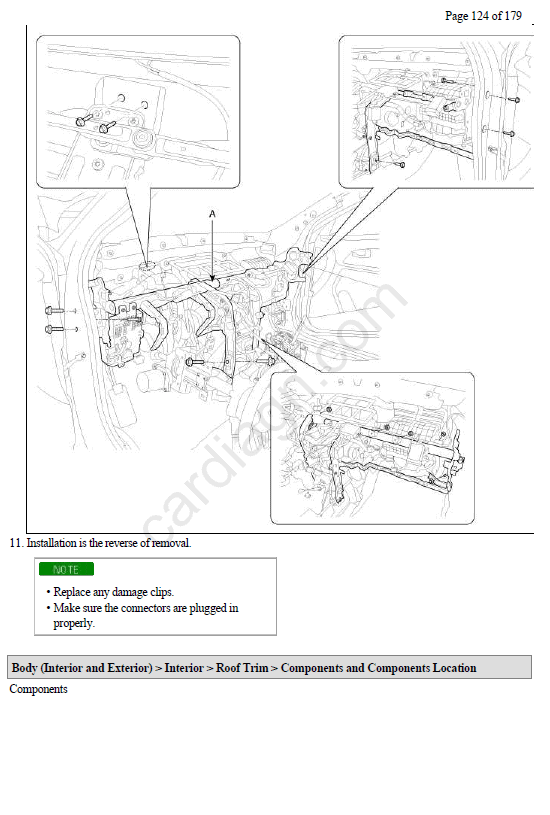 Page 124 of 179

A

cardiagn.com

11. Installation is the reverse of removal.

NOTE

• Replace any damage clips.
• Make sure the connectors are plugged in properly.

Body (Interior and Exterior) > Interior > Roof Trim > Components and Components Location

Components