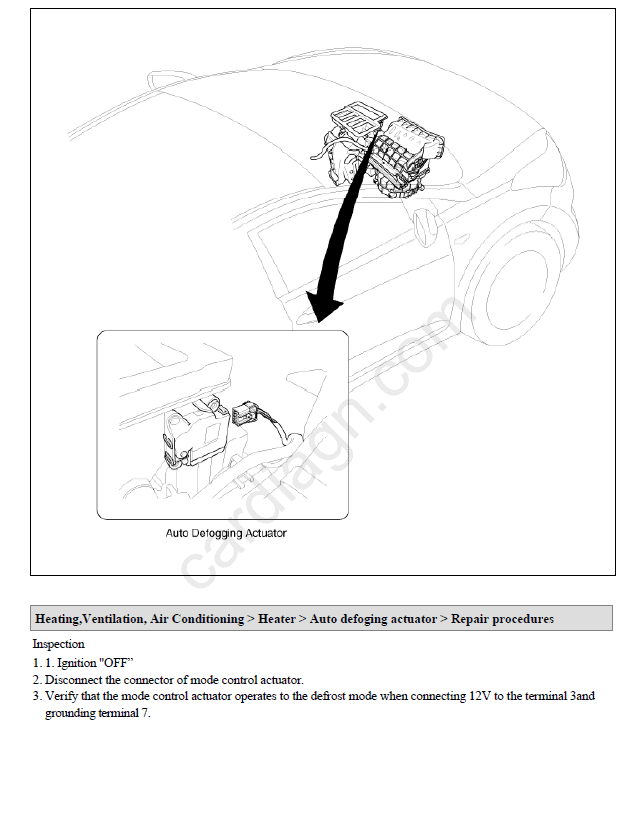 Auto Defogging Actuator

cardiagn.com

Heating,Ventilation, Air Conditioning > Heater > Auto defoging actuator > Repair procedures

Inspection

1. 1. Ignition "OFF"
2. Disconnect the connector of mode control actuator.
3. Verify that the mode control actuator operates to the defrost mode when connecting 12V to the terminal 3and grounding terminal 7.