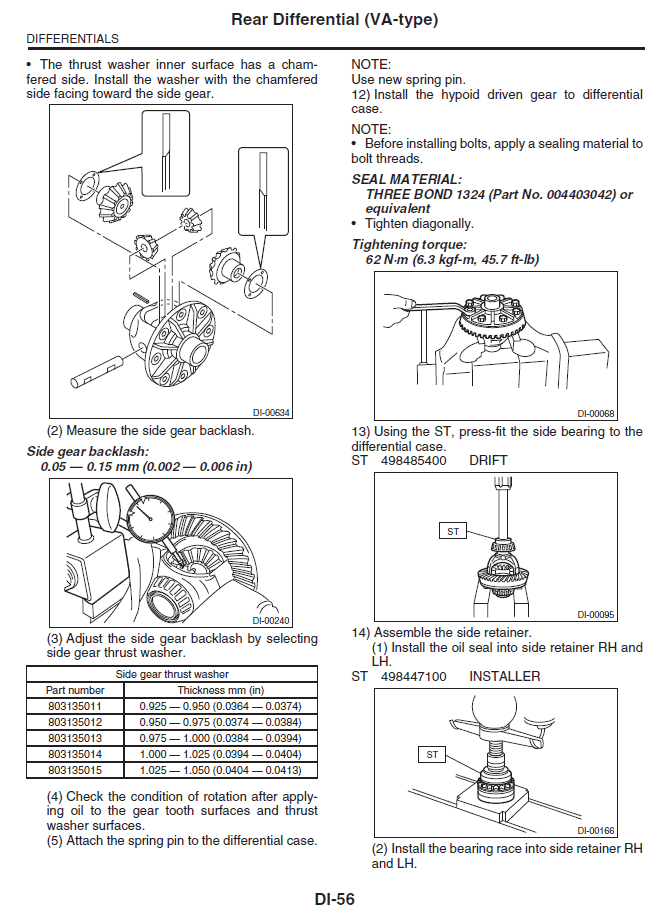 Rear Differential (VA-type)

DIFFERENTIALS

• The thrust washer inner surface has a chamfered side. Install the washer with the chamfered side facing toward the side gear.

DI-00634

(2) Measure the side gear backlash.

Side gear backlash:
0.05 — 0.15 mm (0.002 — 0.006 in)

DI-00240

(3) Adjust the side gear backlash by selecting side gear thrust washer.

| Side gear thrust washer | |
|---|---|
| Part number | Thickness mm (in) |
| 803135011 | 0.925 — 0.950 (0.0364 — 0.0374) |
| 803135012 | 0.950 — 0.975 (0.0374 — 0.0384) |
| 803135013 | 0.975 — 1.000 (0.0384 — 0.0394) |
| 803135014 | 1.000 — 1.025 (0.0394 — 0.0404) |
| 803135015 | 1.025 — 1.050 (0.0404 — 0.0413) |

(4) Check the condition of rotation after applying oil to the gear tooth surfaces and thrust washer surfaces.
(5) Attach the spring pin to the differential case.

NOTE:
Use new spring pin.
12) Install the hypoid driven gear to differential case.

NOTE:
• Before installing bolts, apply a sealing material to bolt threads.

SEAL MATERIAL:
THREE BOND 1324 (Part No. 004403042) or equivalent
• Tighten diagonally.

Tightening torque:
62 N·m (6.3 kgf-m, 45.7 ft-lb)

DI-00068

13) Using the ST, press-fit the side bearing to the differential case.
ST 498485400 DRIFT

ST

DI-00095

14) Assemble the side retainer.
(1) Install the oil seal into side retainer RH and LH.
ST 498447100 INSTALLER

ST

DI-00166

(2) Install the bearing race into side retainer RH and LH.

DI-56