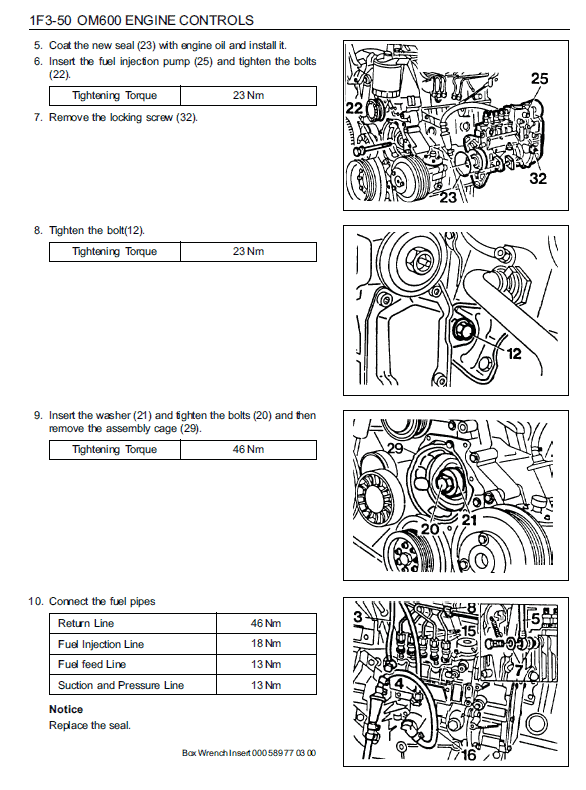 1F3-50 OM600 ENGINE CONTROLS

5. Coat the new seal (23) with engine oil and install it.
6. Insert the fuel injection pump (25) and tighten the bolts (22).

| Tightening Torque | 23 Nm |
|---|---|

7. Remove the locking screw (32).

25
22
32
23

8. Tighten the bolt(12).

| Tightening Torque | 23 Nm |
|---|---|

12

9. Insert the washer (21) and tighten the bolts (20) and then remove the assembly cage (29).

| Tightening Torque | 46 Nm |
|---|---|

29
20
21

10. Connect the fuel pipes

| Return Line | 46 Nm |
|---|---|
| Fuel Injection Line | 18 Nm |
| Fuel feed Line | 13 Nm |
| Suction and Pressure Line | 13 Nm |

Notice
Replace the seal.

Box Wrench Insert 000 589 77 03 00

3
8
5
15
7
4
16