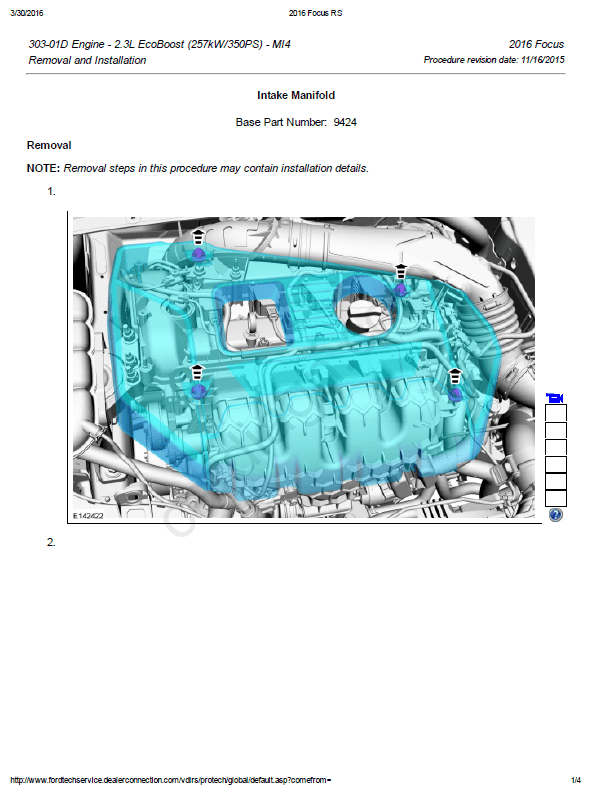 3/30/2016 2016 Focus RS

303-01D Engine - 2.3L EcoBoost (257kW/350PS) - MI4
Removal and Installation

2016 Focus
Procedure revision date: 11/16/2015

Intake Manifold

Base Part Number: 9424

Removal

NOTE: Removal steps in this procedure may contain installation details.

1.

E142422

2.

http://www.fordtechservice.dealerconnection.com/vdirs/protech/global/default.asp?comefrom= 1/4