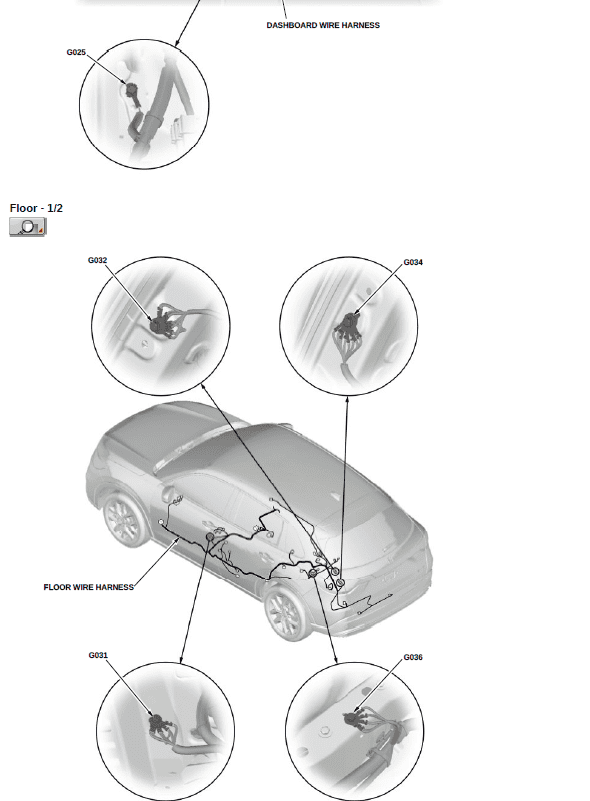 DASHBOARD WIRE HARNESS

G025

Floor - 1/2

G032

G034

FLOOR WIRE HARNESS

G031

G036