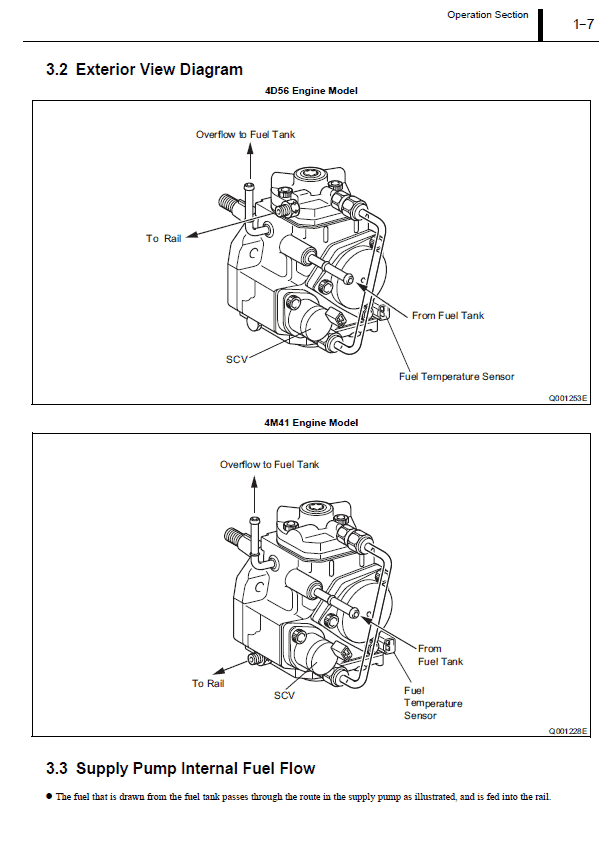 Operation Section
1–7

3.2 Exterior View Diagram

4D56 Engine Model

Overflow to Fuel Tank
To Rail
From Fuel Tank
SCV
Fuel Temperature Sensor
Q001253E

4M41 Engine Model

Overflow to Fuel Tank
From Fuel Tank
To Rail
SCV
Fuel Temperature Sensor
Q001228E

3.3 Supply Pump Internal Fuel Flow

● The fuel that is drawn from the fuel tank passes through the route in the supply pump as illustrated, and is fed into the rail.