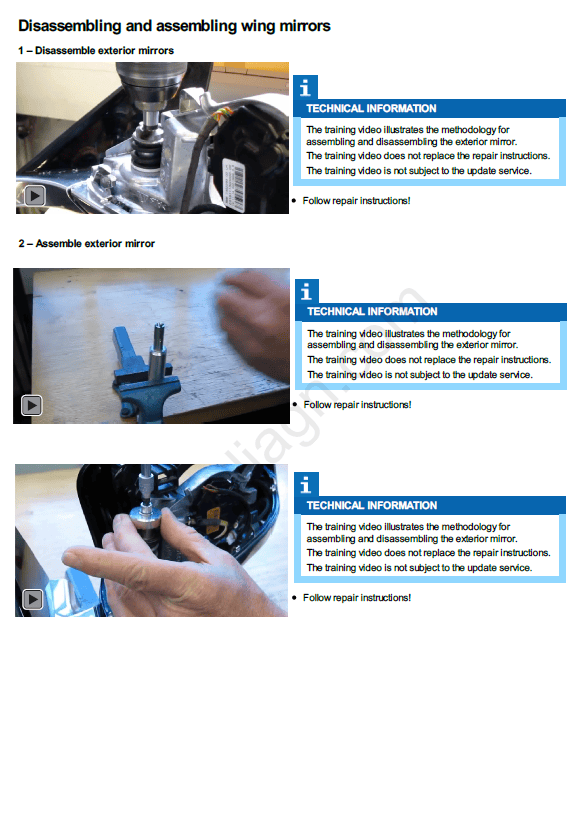 Disassembling and assembling wing mirrors

1 – Disassemble exterior mirrors

TECHNICAL INFORMATION

The training video illustrates the methodology for assembling and disassembling the exterior mirror.

The training video does not replace the repair instructions.

The training video is not subject to the update service.

• Follow repair instructions!

2 – Assemble exterior mirror

TECHNICAL INFORMATION

The training video illustrates the methodology for assembling and disassembling the exterior mirror.

The training video does not replace the repair instructions.

The training video is not subject to the update service.

• Follow repair instructions!

TECHNICAL INFORMATION

The training video illustrates the methodology for assembling and disassembling the exterior mirror.

The training video does not replace the repair instructions.

The training video is not subject to the update service.

• Follow repair instructions!