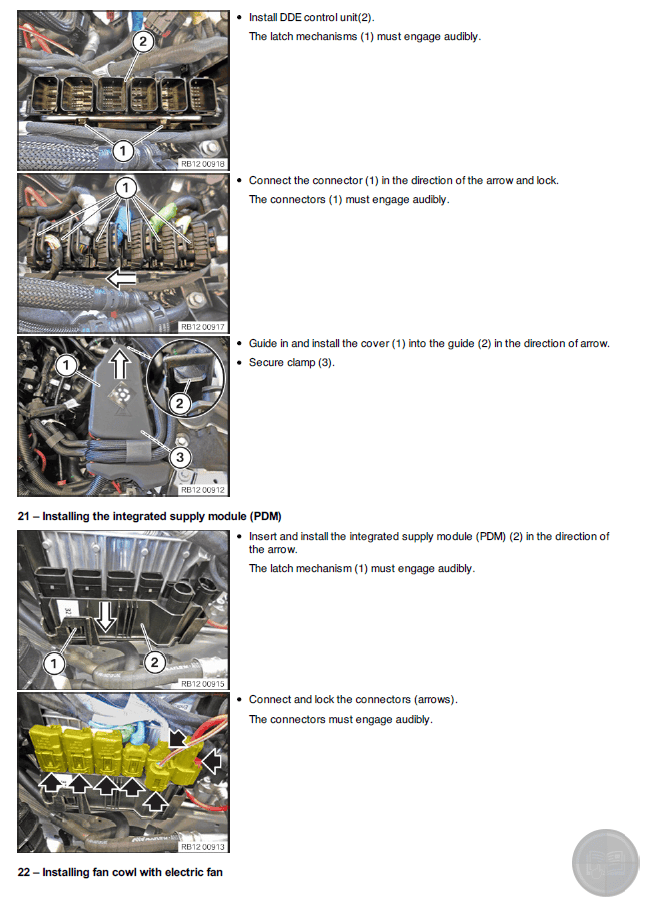 2

1

RB12 00918

• Install DDE control unit(2).

The latch mechanisms (1) must engage audibly.

1

RB12 00917

• Connect the connector (1) in the direction of the arrow and lock.

The connectors (1) must engage audibly.

1

2

3

RB12 00912

• Guide in and install the cover (1) into the guide (2) in the direction of arrow.

• Secure clamp (3).

21 – Installing the integrated supply module (PDM)

1

2

RB12 00915

• Insert and install the integrated supply module (PDM) (2) in the direction of the arrow.

The latch mechanism (1) must engage audibly.

RB12 00913

• Connect and lock the connectors (arrows).

The connectors must engage audibly.

22 – Installing fan cowl with electric fan