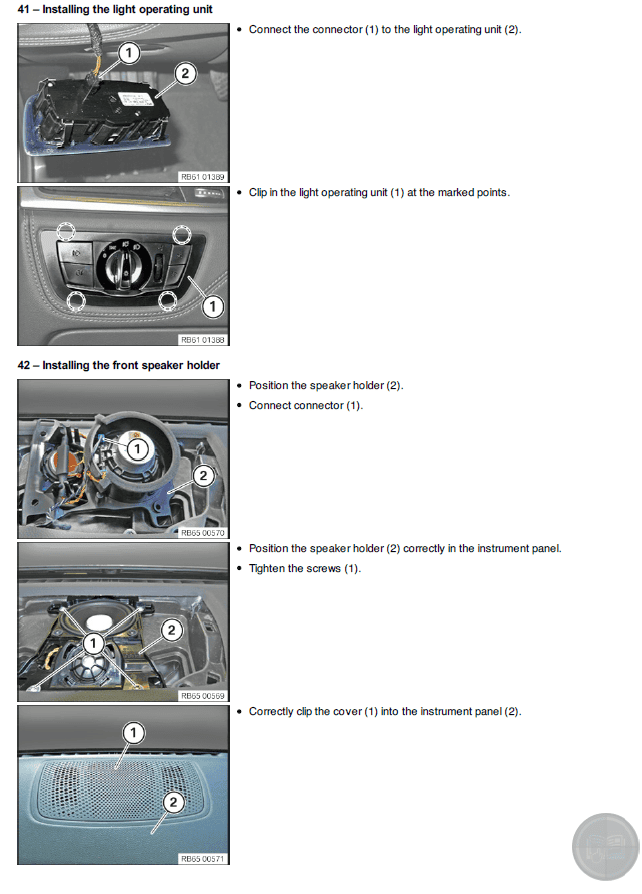 41 – Installing the light operating unit

1
2
RB61 01389

• Connect the connector (1) to the light operating unit (2).

1
RB61 01388

• Clip in the light operating unit (1) at the marked points.

42 – Installing the front speaker holder

1
2
RB65 00570

• Position the speaker holder (2).
• Connect connector (1).

1
2
RB65 00569

• Position the speaker holder (2) correctly in the instrument panel.
• Tighten the screws (1).

1
2
RB65 00571

• Correctly clip the cover (1) into the instrument panel (2).