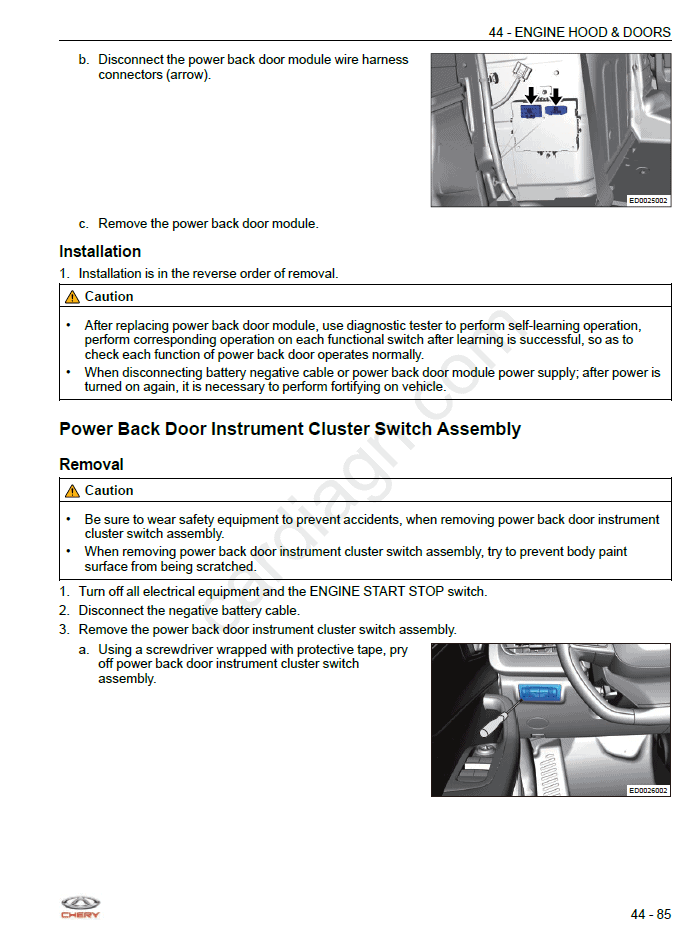 44 - ENGINE HOOD & DOORS

b. Disconnect the power back door module wire harness connectors (arrow).

ED0025002

c. Remove the power back door module.

Installation

1. Installation is in the reverse order of removal.

Caution

• After replacing power back door module, use diagnostic tester to perform self-learning operation, perform corresponding operation on each functional switch after learning is successful, so as to check each function of power back door operates normally.
• When disconnecting battery negative cable or power back door module power supply; after power is turned on again, it is necessary to perform fortifying on vehicle.

Power Back Door Instrument Cluster Switch Assembly

Removal

Caution

• Be sure to wear safety equipment to prevent accidents, when removing power back door instrument cluster switch assembly.
• When removing power back door instrument cluster switch assembly, try to prevent body paint surface from being scratched.

1. Turn off all electrical equipment and the ENGINE START STOP switch.
2. Disconnect the negative battery cable.
3. Remove the power back door instrument cluster switch assembly.

a. Using a screwdriver wrapped with protective tape, pry off power back door instrument cluster switch assembly.

ED0026002

CHERY

44 - 85