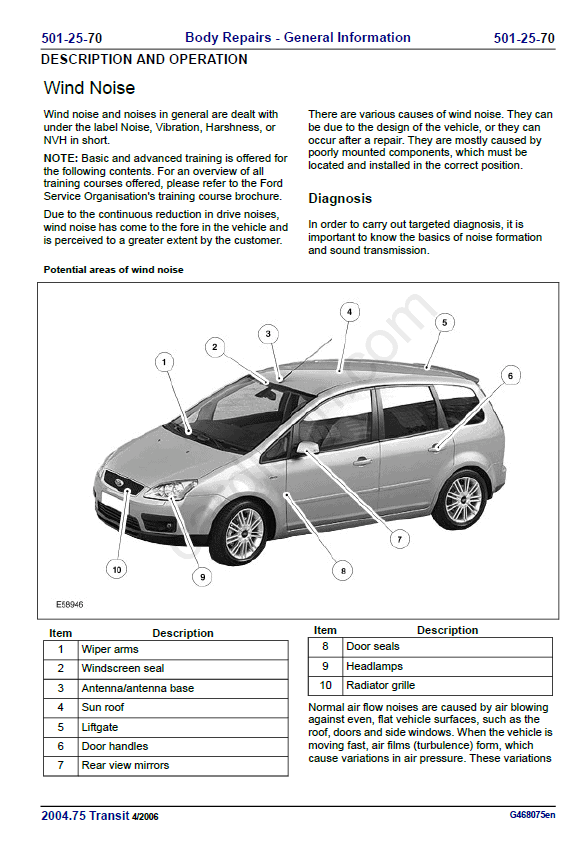 501-25-70 Body Repairs - General Information 501-25-70

DESCRIPTION AND OPERATION

Wind Noise

Wind noise and noises in general are dealt with under the label Noise, Vibration, Harshness, or NVH in short.

NOTE: Basic and advanced training is offered for the following contents. For an overview of all training courses offered, please refer to the Ford Service Organisation's training course brochure.

Due to the continuous reduction in drive noises, wind noise has come to the fore in the vehicle and is perceived to a greater extent by the customer.

There are various causes of wind noise. They can be due to the design of the vehicle, or they can occur after a repair. They are mostly caused by poorly mounted components, which must be located and installed in the correct position.

Diagnosis

In order to carry out targeted diagnosis, it is important to know the basics of noise formation and sound transmission.

Potential areas of wind noise

1
2
3
4
5
6
7
8
9
10

E58946

| Item | Description |
|---|---|
| 1 | Wiper arms |
| 2 | Windscreen seal |
| 3 | Antenna/antenna base |
| 4 | Sun roof |
| 5 | Liftgate |
| 6 | Door handles |
| 7 | Rear view mirrors |

| Item | Description |
|---|---|
| 8 | Door seals |
| 9 | Headlamps |
| 10 | Radiator grille |

Normal air flow noises are caused by air blowing against even, flat vehicle surfaces, such as the roof, doors and side windows. When the vehicle is moving fast, air films (turbulence) form, which cause variations in air pressure. These variations

2004.75 Transit 4/2006 G468075en