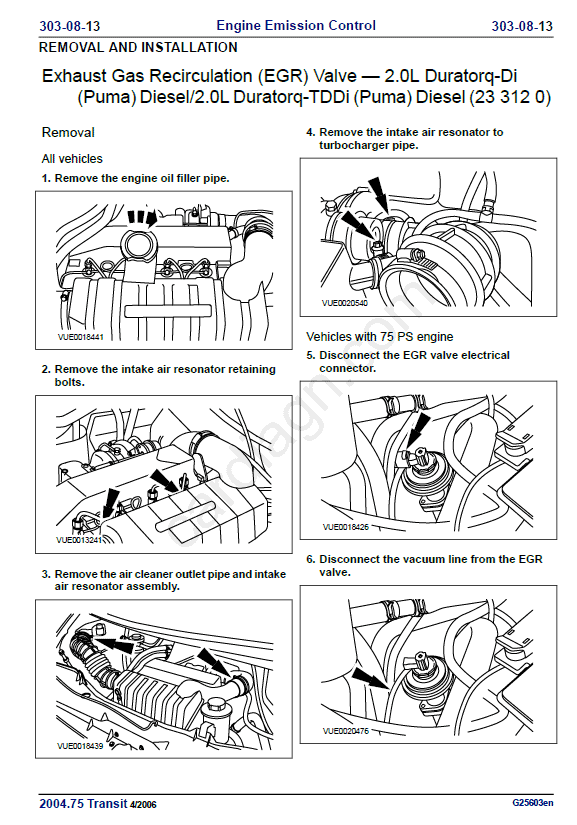 303-08-13 Engine Emission Control 303-08-13

REMOVAL AND INSTALLATION

Exhaust Gas Recirculation (EGR) Valve — 2.0L Duratorq-Di (Puma) Diesel/2.0L Duratorq-TDDi (Puma) Diesel (23 312 0)

Removal

All vehicles

1. Remove the engine oil filler pipe.

VUE0018441

2. Remove the intake air resonator retaining bolts.

VUE0013241

3. Remove the air cleaner outlet pipe and intake air resonator assembly.

VUE0018439

4. Remove the intake air resonator to turbocharger pipe.

VUE0020540

Vehicles with 75 PS engine

5. Disconnect the EGR valve electrical connector.

VUE0018426

6. Disconnect the vacuum line from the EGR valve.

VUE0020476

2004.75 Transit 4/2006 G25603en