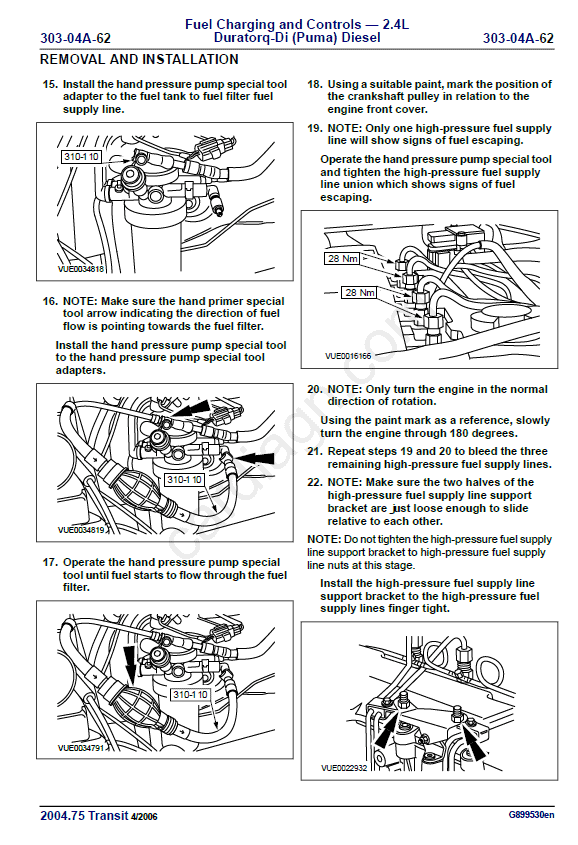 303-04A-62

Fuel Charging and Controls — 2.4L Duratorq-Di (Puma) Diesel

303-04A-62

REMOVAL AND INSTALLATION

15. Install the hand pressure pump special tool adapter to the fuel tank to fuel filter fuel supply line.

310-110

VUE0034818

16. NOTE: Make sure the hand primer special tool arrow indicating the direction of fuel flow is pointing towards the fuel filter.

Install the hand pressure pump special tool to the hand pressure pump special tool adapters.

310-110

VUE0034819

17. Operate the hand pressure pump special tool until fuel starts to flow through the fuel filter.

310-110

VUE0034791

18. Using a suitable paint, mark the position of the crankshaft pulley in relation to the engine front cover.

19. NOTE: Only one high-pressure fuel supply line will show signs of fuel escaping.

Operate the hand pressure pump special tool and tighten the high-pressure fuel supply line union which shows signs of fuel escaping.

28 Nm

28 Nm

VUE0016166

20. NOTE: Only turn the engine in the normal direction of rotation.

Using the paint mark as a reference, slowly turn the engine through 180 degrees.

21. Repeat steps 19 and 20 to bleed the three remaining high-pressure fuel supply lines.

22. NOTE: Make sure the two halves of the high-pressure fuel supply line support bracket are just loose enough to slide relative to each other.

NOTE: Do not tighten the high-pressure fuel supply line support bracket to high-pressure fuel supply line nuts at this stage.

Install the high-pressure fuel supply line support bracket to the high-pressure fuel supply lines finger tight.

VUE0022932

2004.75 Transit 4/2006

G899530en