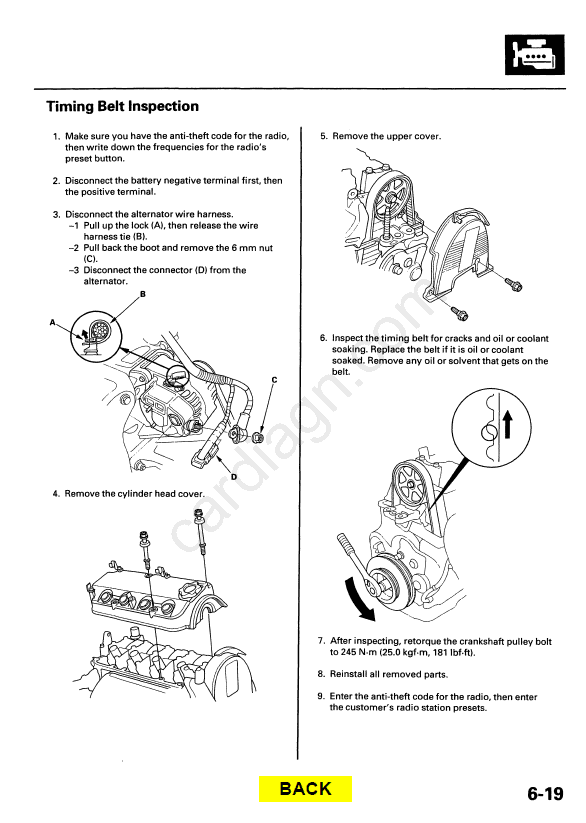 Timing Belt Inspection

1. Make sure you have the anti-theft code for the radio, then write down the frequencies for the radio's preset button.

2. Disconnect the battery negative terminal first, then the positive terminal.

3. Disconnect the alternator wire harness.
–1 Pull up the lock (A), then release the wire harness tie (B).
–2 Pull back the boot and remove the 6 mm nut (C).
–3 Disconnect the connector (D) from the alternator.

B
A
C
D

4. Remove the cylinder head cover.

5. Remove the upper cover.

6. Inspect the timing belt for cracks and oil or coolant soaking. Replace the belt if it is oil or coolant soaked. Remove any oil or solvent that gets on the belt.

7. After inspecting, retorque the crankshaft pulley bolt to 245 N·m (25.0 kgf·m, 181 lbf·ft).

8. Reinstall all removed parts.

9. Enter the anti-theft code for the radio, then enter the customer's radio station presets.

cardiagn.com

BACK

6-19