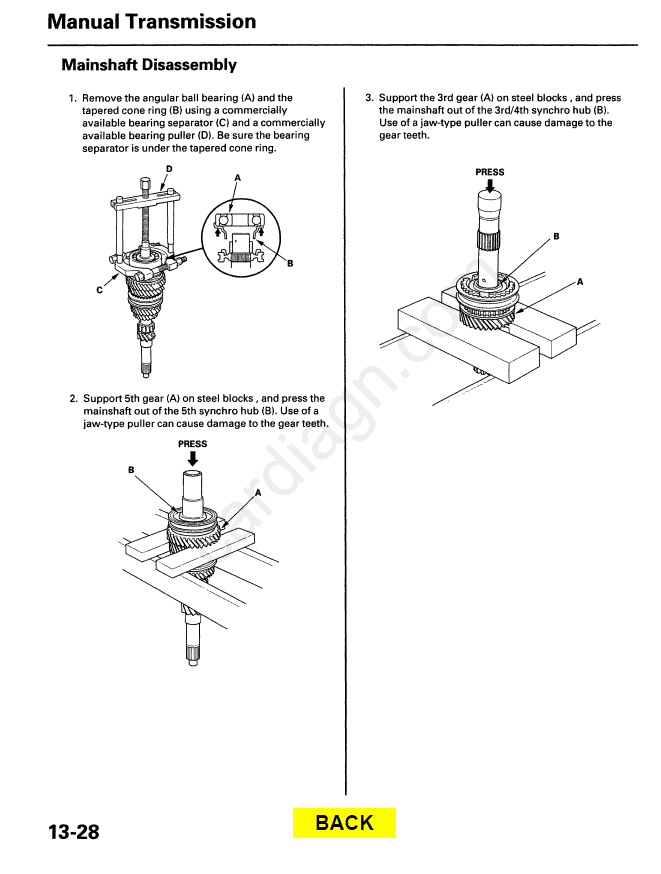 Manual Transmission

Mainshaft Disassembly

1. Remove the angular ball bearing (A) and the tapered cone ring (B) using a commercially available bearing separator (C) and a commercially available bearing puller (D). Be sure the bearing separator is under the tapered cone ring.

D
A
B
C

2. Support 5th gear (A) on steel blocks , and press the mainshaft out of the 5th synchro hub (B). Use of a jaw-type puller can cause damage to the gear teeth.

PRESS
B
A

3. Support the 3rd gear (A) on steel blocks , and press the mainshaft out of the 3rd/4th synchro hub (B). Use of a jaw-type puller can cause damage to the gear teeth.

PRESS
B
A

cardiagn.com

13-28

BACK