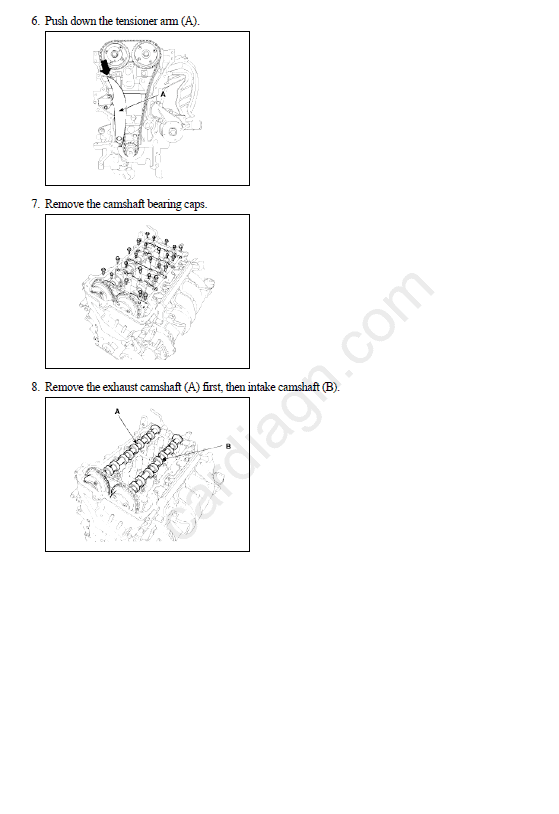 6. Push down the tensioner arm (A).

A

7. Remove the camshaft bearing caps.

8. Remove the exhaust camshaft (A) first, then intake camshaft (B).

A

B

cardiagn.com