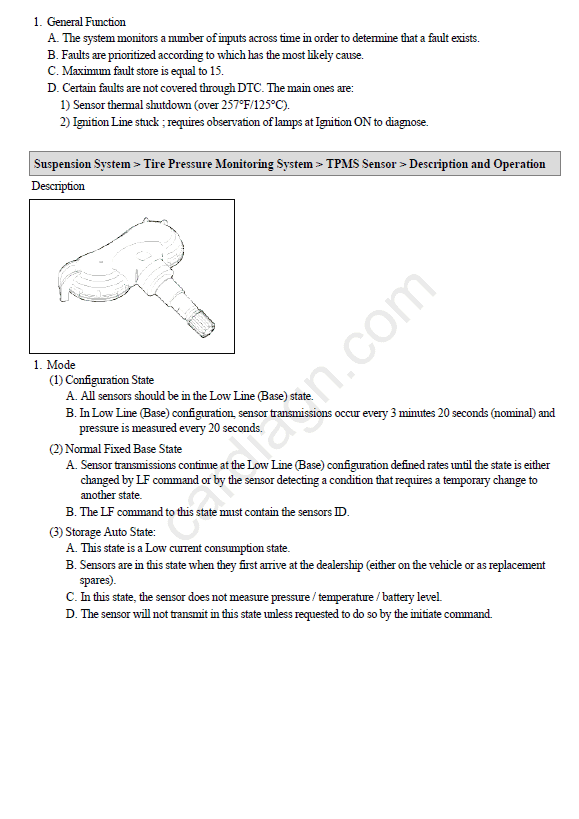 1. General Function
A. The system monitors a number of inputs across time in order to determine that a fault exists.
B. Faults are prioritized according to which has the most likely cause.
C. Maximum fault store is equal to 15.
D. Certain faults are not covered through DTC. The main ones are:
1) Sensor thermal shutdown (over 257°F/125°C).
2) Ignition Line stuck ; requires observation of lamps at Ignition ON to diagnose.

Suspension System > Tire Pressure Monitoring System > TPMS Sensor > Description and Operation

Description

cardiagn.com

1. Mode
(1) Configuration State
A. All sensors should be in the Low Line (Base) state.
B. In Low Line (Base) configuration, sensor transmissions occur every 3 minutes 20 seconds (nominal) and pressure is measured every 20 seconds.
(2) Normal Fixed Base State
A. Sensor transmissions continue at the Low Line (Base) configuration defined rates until the state is either changed by LF command or by the sensor detecting a condition that requires a temporary change to another state.
B. The LF command to this state must contain the sensors ID.
(3) Storage Auto State:
A. This state is a Low current consumption state.
B. Sensors are in this state when they first arrive at the dealership (either on the vehicle or as replacement spares).
C. In this state, the sensor does not measure pressure / temperature / battery level.
D. The sensor will not transmit in this state unless requested to do so by the initiate command.