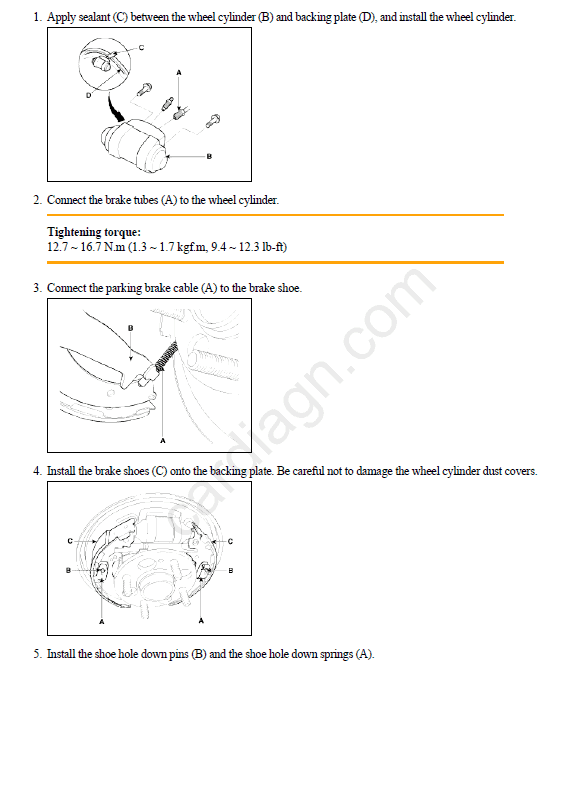 1. Apply sealant (C) between the wheel cylinder (B) and backing plate (D), and install the wheel cylinder.

C
D
A
B

2. Connect the brake tubes (A) to the wheel cylinder.

**Tightening torque:**
12.7 ~ 16.7 N.m (1.3 ~ 1.7 kgf.m, 9.4 ~ 12.3 lb-ft)

3. Connect the parking brake cable (A) to the brake shoe.

B
A

4. Install the brake shoes (C) onto the backing plate. Be careful not to damage the wheel cylinder dust covers.

C
C
B
B
A
A

5. Install the shoe hole down pins (B) and the shoe hole down springs (A).

cardiagn.com