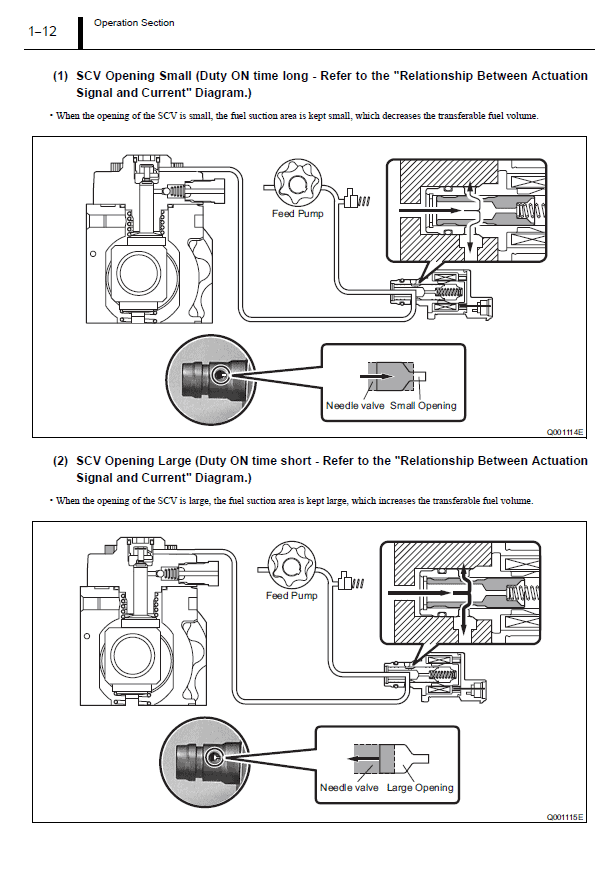 1–12 Operation Section

(1) SCV Opening Small (Duty ON time long - Refer to the "Relationship Between Actuation Signal and Current" Diagram.)

• When the opening of the SCV is small, the fuel suction area is kept small, which decreases the transferable fuel volume.

Feed Pump

Needle valve Small Opening

Q001114E

(2) SCV Opening Large (Duty ON time short - Refer to the "Relationship Between Actuation Signal and Current" Diagram.)

• When the opening of the SCV is large, the fuel suction area is kept large, which increases the transferable fuel volume.

Feed Pump

Needle valve Large Opening

Q001115E