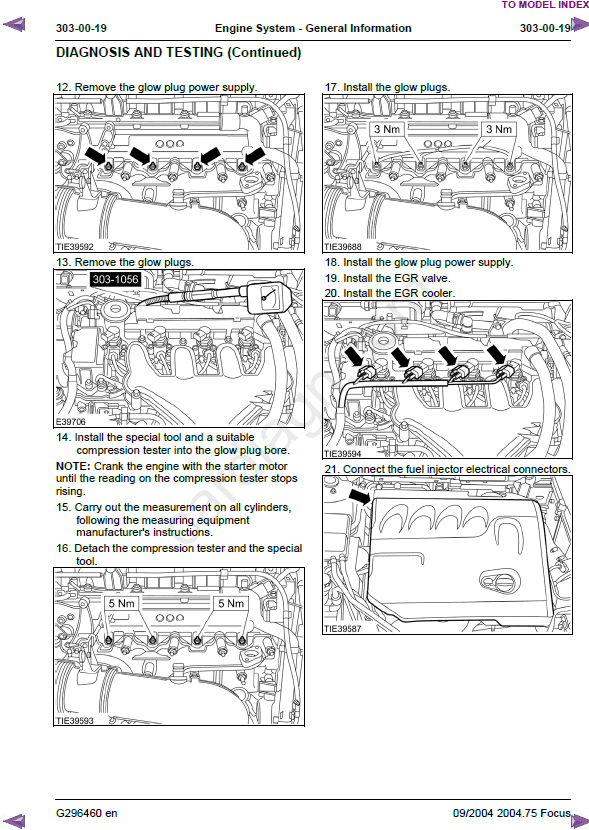 TO MODEL INDEX

303-00-19 Engine System - General Information 303-00-19

DIAGNOSIS AND TESTING (Continued)

12. Remove the glow plug power supply.

TIE39592

13. Remove the glow plugs.

303-1056

E39706

14. Install the special tool and a suitable compression tester into the glow plug bore.

NOTE: Crank the engine with the starter motor until the reading on the compression tester stops rising.

15. Carry out the measurement on all cylinders, following the measuring equipment manufacturer's instructions.

16. Detach the compression tester and the special tool.

5 Nm 5 Nm

TIE39593

17. Install the glow plugs.

3 Nm 3 Nm

TIE39688

18. Install the glow plug power supply.

19. Install the EGR valve.

20. Install the EGR cooler.

TIE39594

21. Connect the fuel injector electrical connectors.

TIE39587

G296460 en 09/2004 2004.75 Focus