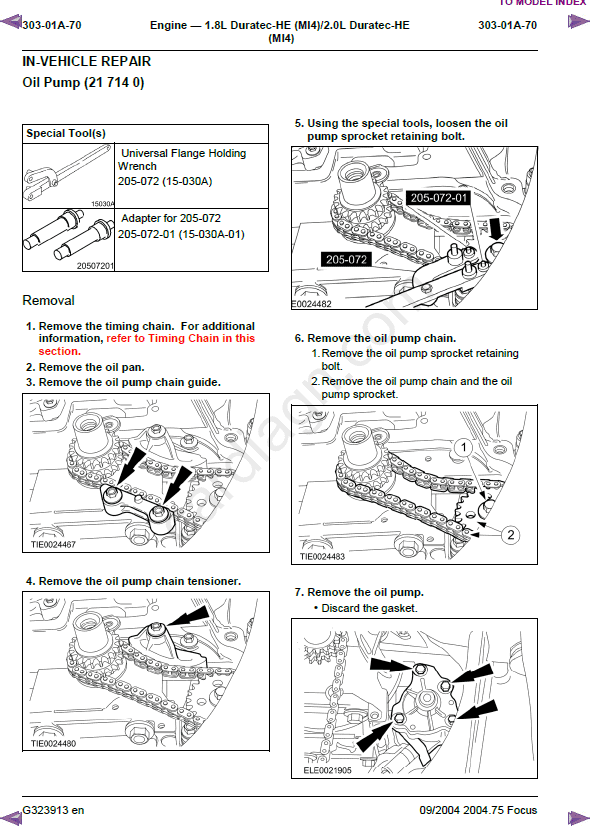 TO MODEL INDEX

303-01A-70 Engine — 1.8L Duratec-HE (MI4)/2.0L Duratec-HE (MI4) 303-01A-70

IN-VEHICLE REPAIR

Oil Pump (21 714 0)

| Special Tool(s) | |
|---|---|
| 15030A | Universal Flange Holding Wrench 205-072 (15-030A) |
| 20507201 | Adapter for 205-072 205-072-01 (15-030A-01) |

Removal

1. Remove the timing chain. For additional information, refer to Timing Chain in this section.
2. Remove the oil pan.
3. Remove the oil pump chain guide.

TIE0024467

4. Remove the oil pump chain tensioner.

TIE0024480

5. Using the special tools, loosen the oil pump sprocket retaining bolt.

205-072-01
205-072
E0024482

6. Remove the oil pump chain.
1. Remove the oil pump sprocket retaining bolt.
2. Remove the oil pump chain and the oil pump sprocket.

1
2
TIE0024483

7. Remove the oil pump.
• Discard the gasket.

ELE0021905

G323913 en 09/2004 2004.75 Focus