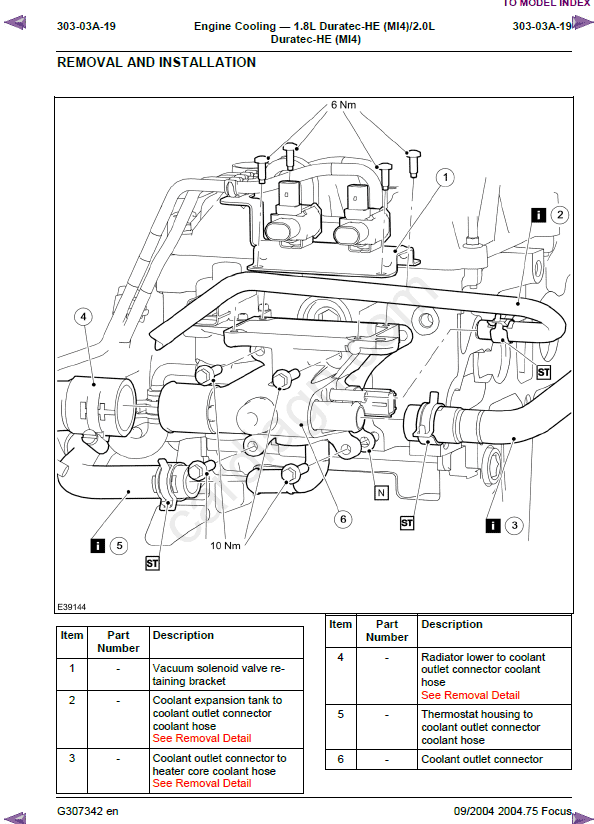 TO MODEL INDEX

303-03A-19 Engine Cooling — 1.8L Duratec-HE (MI4)/2.0L Duratec-HE (MI4) 303-03A-19

REMOVAL AND INSTALLATION

6 Nm
1
i 2
4
ST
N
6
ST
i 3
i 5
ST
10 Nm
E39144

| Item | Part Number | Description |
|---|---|---|
| 1 | - | Vacuum solenoid valve retaining bracket |
| 2 | - | Coolant expansion tank to coolant outlet connector coolant hose See Removal Detail |
| 3 | - | Coolant outlet connector to heater core coolant hose See Removal Detail |

| Item | Part Number | Description |
|---|---|---|
| 4 | - | Radiator lower to coolant outlet connector coolant hose See Removal Detail |
| 5 | - | Thermostat housing to coolant outlet connector coolant hose |
| 6 | - | Coolant outlet connector |

G307342 en 09/2004 2004.75 Focus